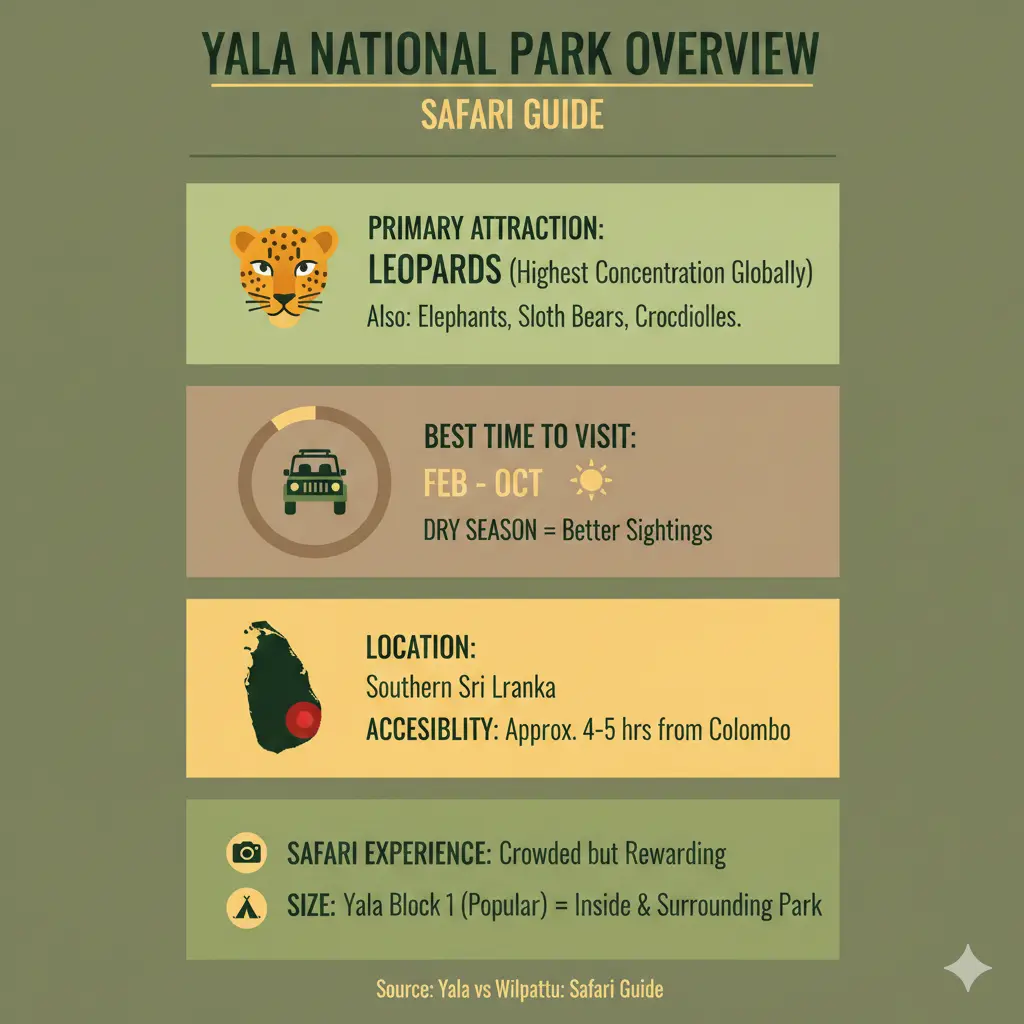 YALA NATIONAL PARK OVERVIEW

SAFARI GUIDE

PRIMARY ATTRACTION:
LEOPARDS (Highest Concentration Globally)
Also: Elephants, Sloth Bears, Crocdiolles.

BEST TIME TO VISIT:
FEB - OCT
DRY SEASON = Better Sightings

LOCATION:
Southern Sri Lranka
ACCESIBLITY: Approx. 4-5 hrs from Colombo

SAFARI EXPERIENCE: Crowded but Rewarding
SIZE: Yala Block 1 (Popular) = Inside & Surrounding Park

Source: Yala vs Wilpattu: Safari Guide