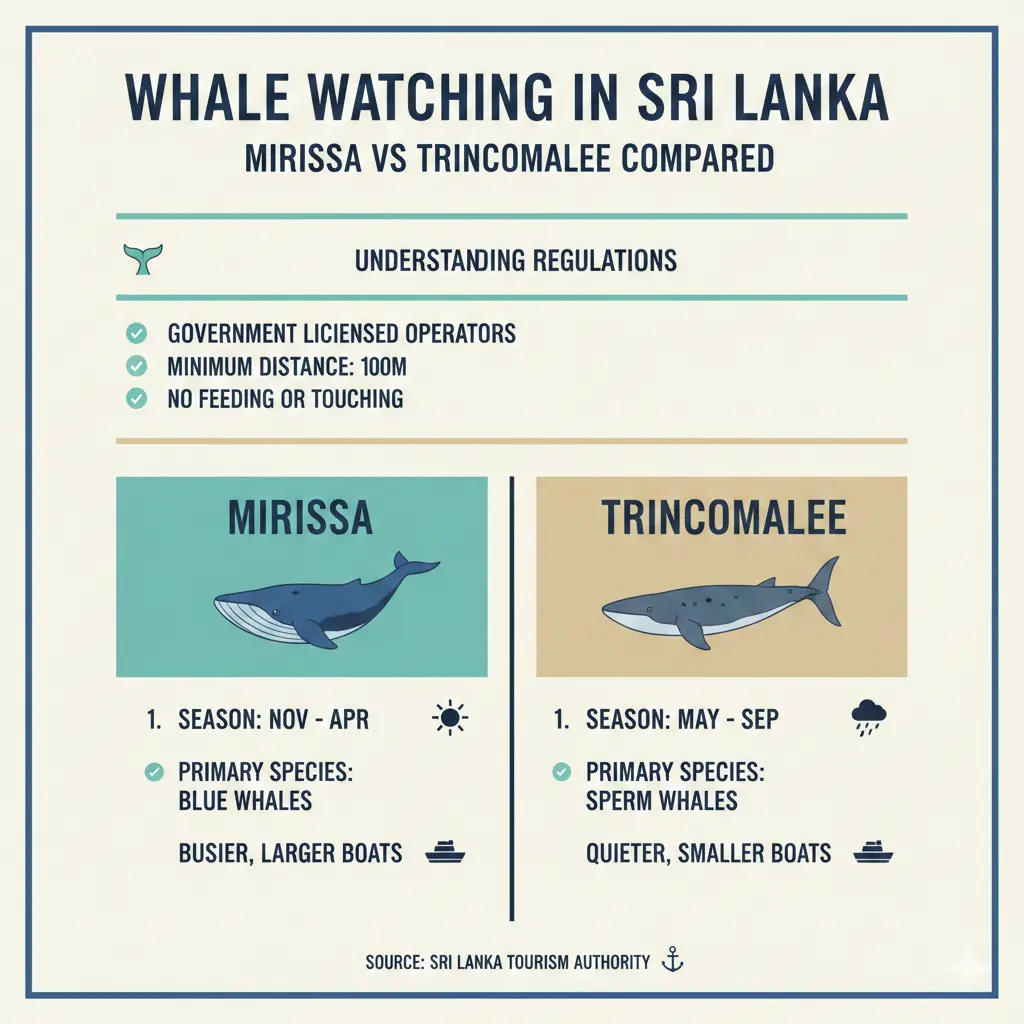 WHALE WATCHING IN SRI LANKA
MIRISSA VS TRINCOMALEE COMPARED

UNDERSTANDING REGULATIONS

GOVERNMENT LICIENSED OPERATORS
MINIMUM DISTANCE: 100M
NO FEEDING OR TOUCHING

MIRISSA

1. SEASON: NOV - APR

PRIMARY SPECIES: BLUE WHALES

BUSIER, LARGER BOATS

TRINCOMALEE

1. SEASON: MAY - SEP

PRIMARY SPECIES: SPERM WHALES

QUIETER, SMALLER BOATS

SOURCE: SRI LANKA TOURISM AUTHORITY