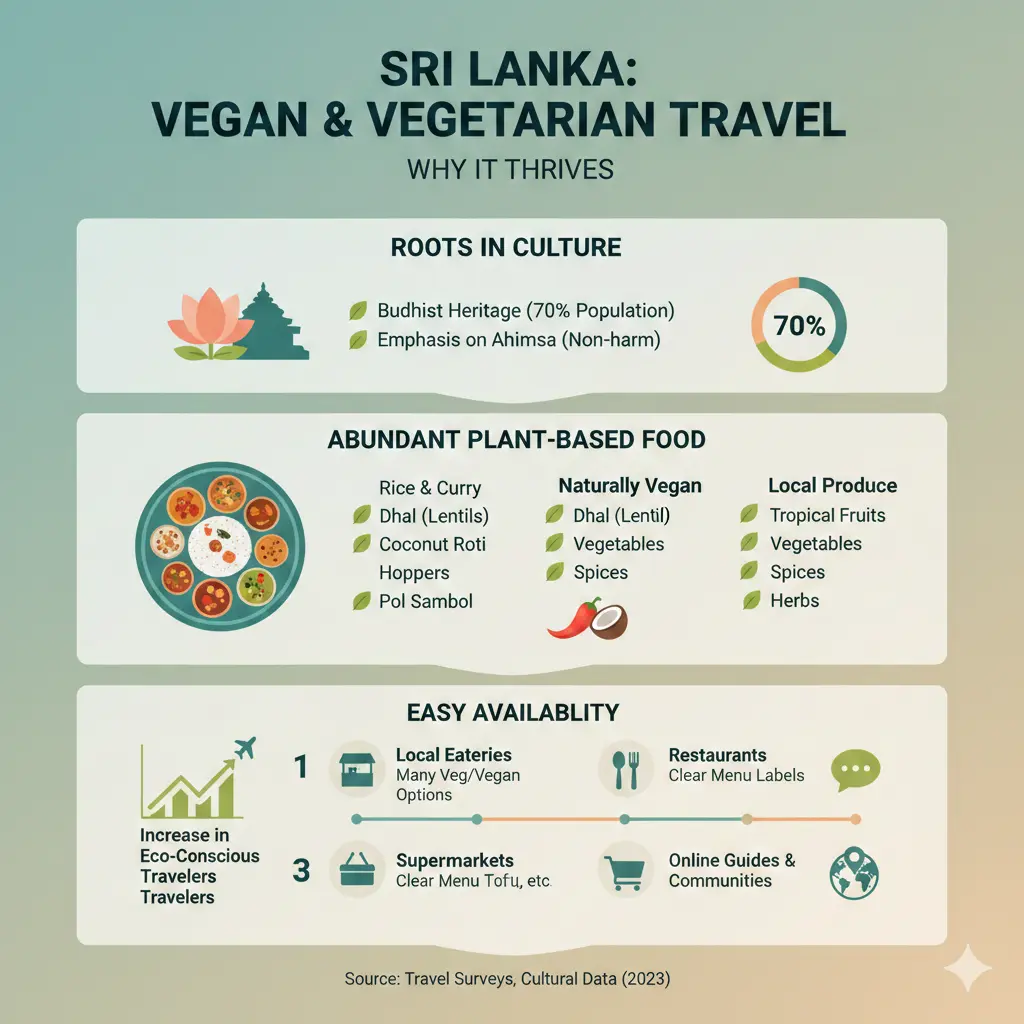 SRI LANKA:
VEGAN & VEGETARIAN TRAVEL

WHY IT THRIVES

ROOTS IN CULTURE

Budhist Heritage (70% Population)
Emphasis on Ahimsa (Non-harm)

70%

ABUNDANT PLANT-BASED FOOD

Rice & Curry
Dhal (Lentils)
Coconut Roti
Hoppers
Pol Sambol

Naturally Vegan
Dhal (Lentil)
Vegetables
Spices

Local Produce
Tropical Fruits
Vegetables
Spices
Herbs

EASY AVAILABLITY

Increase in Eco-Conscious Travelers Travelers

1 Local Eateries
Many Veg/Vegan Options

Restaurants
Clear Menu Labels

3 Supermarkets
Clear Menu Tofu, etc.

Online Guides & Communities

Source: Travel Surveys, Cultural Data (2023)