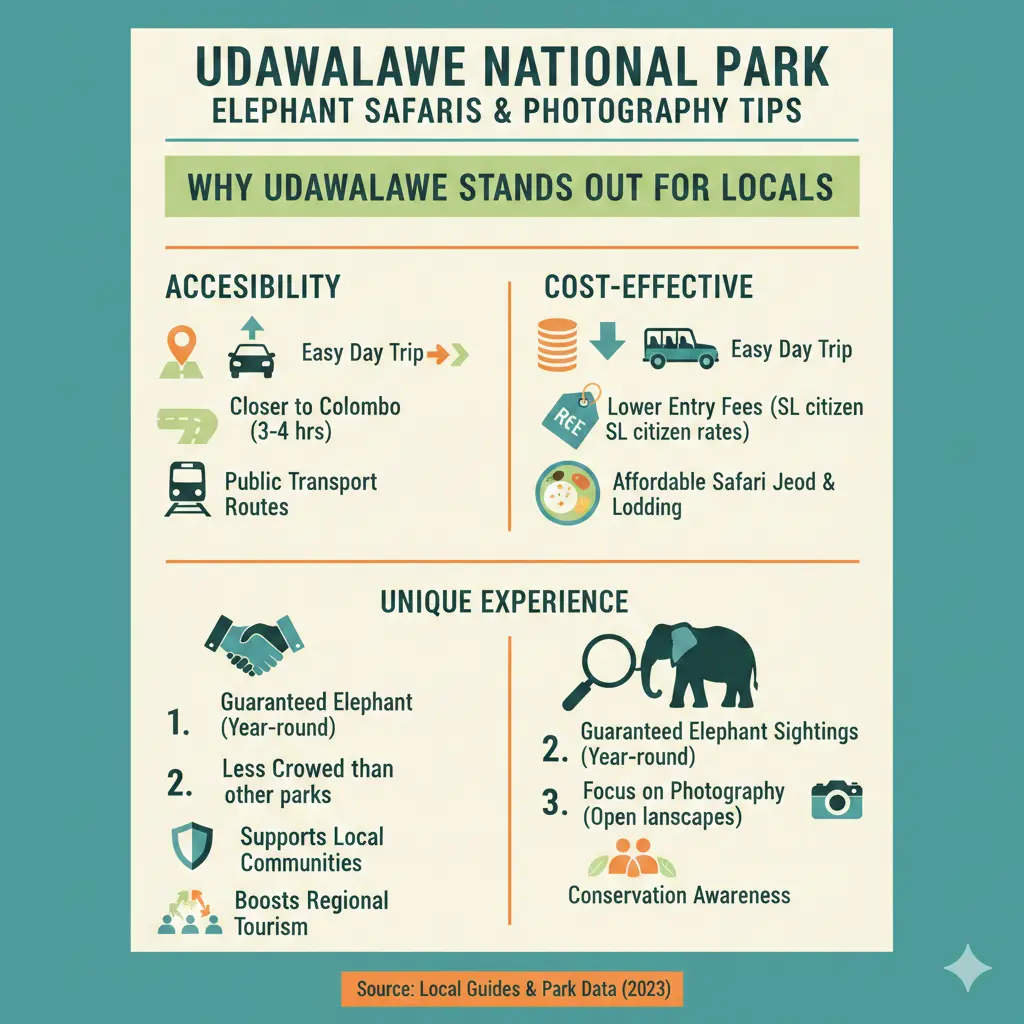 UDAWALAWE NATIONAL PARK
ELEPHANT SAFARIS & PHOTOGRAPHY TIPS

WHY UDAWALAWE STANDS OUT FOR LOCALS

ACCESIBILITY

Easy Day Trip

Closer to Colombo (3-4 hrs)

Public Transport Routes

COST-EFFECTIVE

Easy Day Trip

REE

Lower Entry Fees (SL citizen SL citizen rates)

Affordable Safari Jeod & Lodding

UNIQUE EXPERIENCE

1. Guaranteed Elephant (Year-round)

2. Less Crowed than other parks

Supports Local Communities

Boosts Regional Tourism

2. Guaranteed Elephant Sightings (Year-round)

3. Focus on Photography (Open lanscapes)

Conservation Awareness

Source: Local Guides & Park Data (2023)