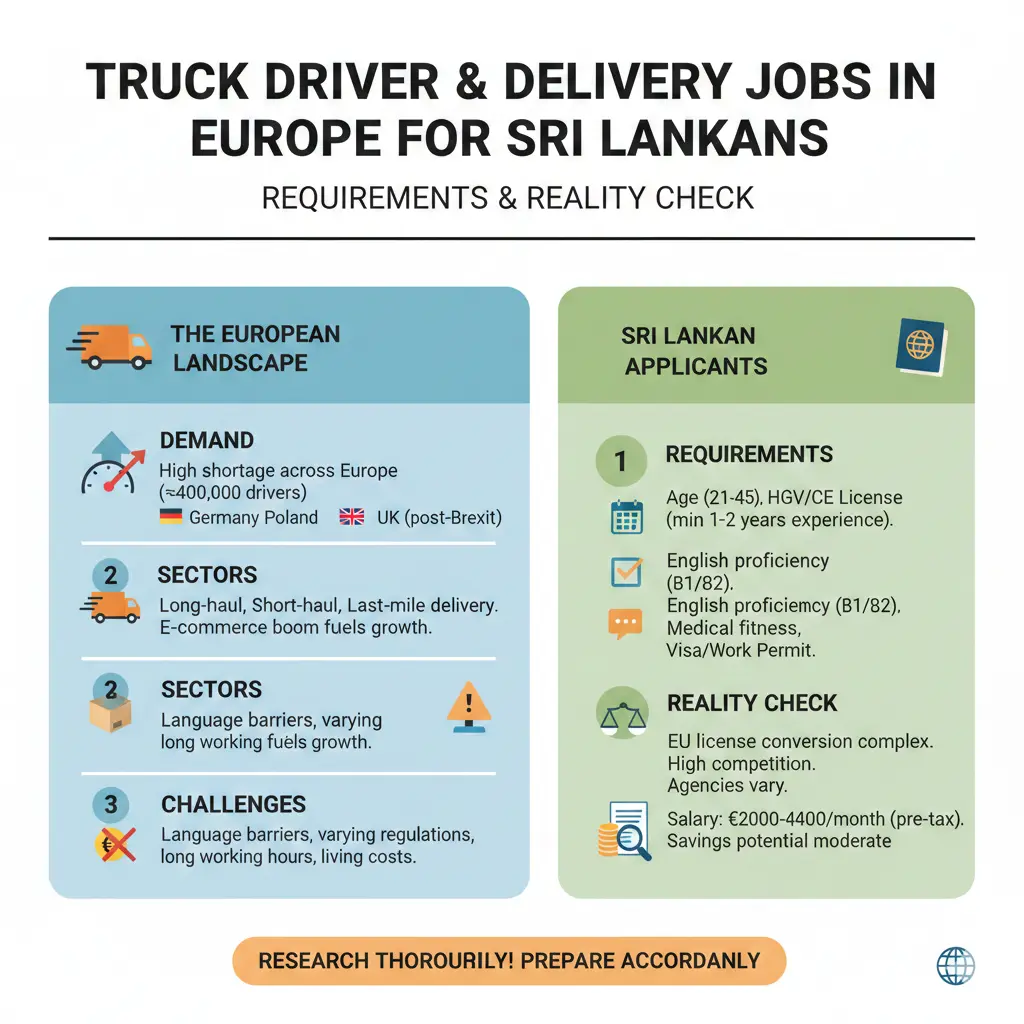 TRUCK DRIVER & DELIVERY JOBS IN EUROPE FOR SRI LANKANS

REQUIREMENTS & REALITY CHECK

THE EUROPEAN LANDSCAPE

DEMAND
High shortage across Europe (≈400,000 drivers)
Germany Poland UK (post-Brexit)

2 SECTORS
Long-haul, Short-haul, Last-mile delivery. E-commerce boom fuels growth.

2 SECTORS
Language barriers, varying long working fuels growth.

3 CHALLENGES
Language barriers, varying regulations, long working hours, living costs.

SRI LANKAN APPLICANTS

1 REQUIREMENTS
Age (21-45), HGV/CE License (min 1-2 years experience).
English proficiency (B1/82).
English proficiemcy (B1/82), Medical fitness, Visa/Work Permit.

REALITY CHECK
EU license conversion complex. High competition. Agencies vary.
Salary: €2000-4400/month (pre-tax). Savings potential moderate

RESEARCH THOROURILY! PREPARE ACCORDANLY