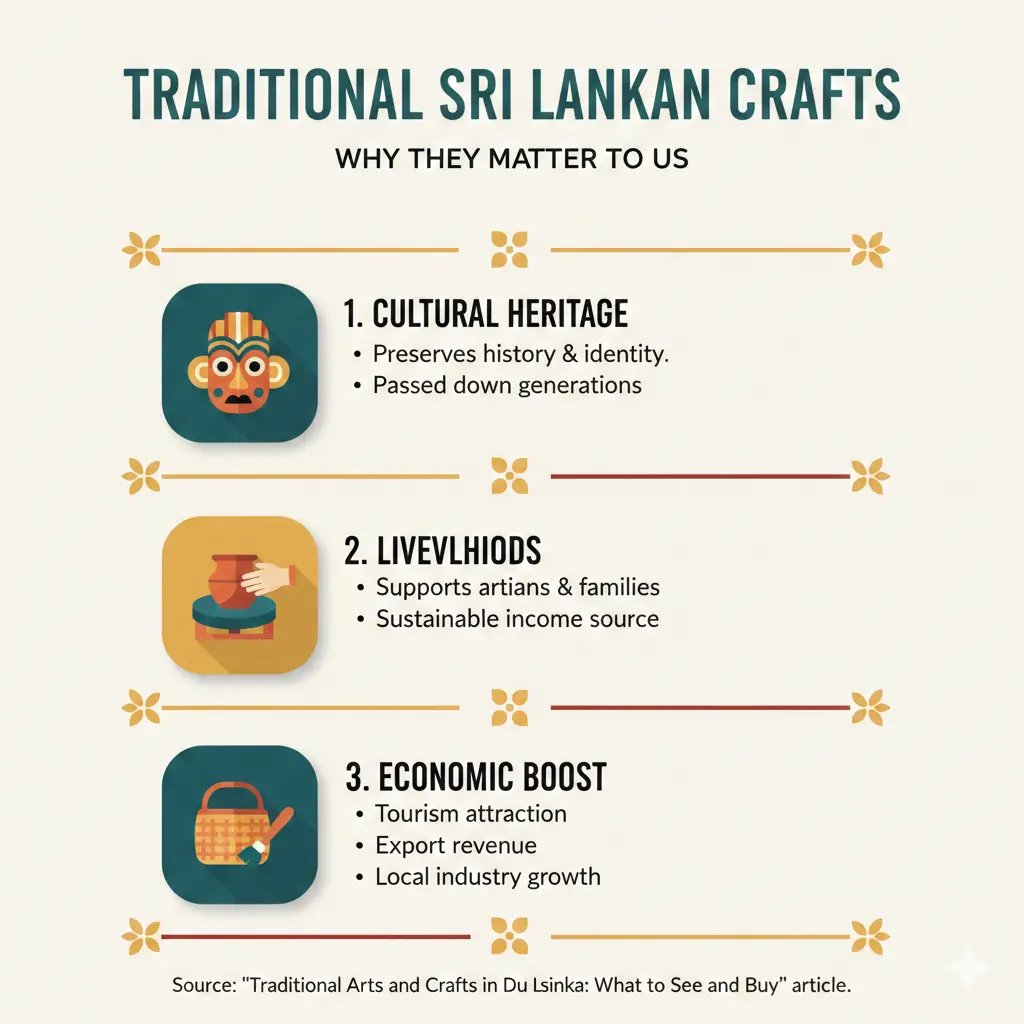 TRADITIONAL SRI LANKAN CRAFTS

WHY THEY MATTER TO US

1. CULTURAL HERITAGE
• Preserves history & identity.
• Passed down generations

2. LIVEVLHIODS
• Supports artians & families
• Sustainable income source

3. ECONOMIC BOOST
• Tourism attraction
• Export revenue
• Local industry growth

Source: "Traditional Arts and Crafts in Du Lsinka: What to See and Buy" article.