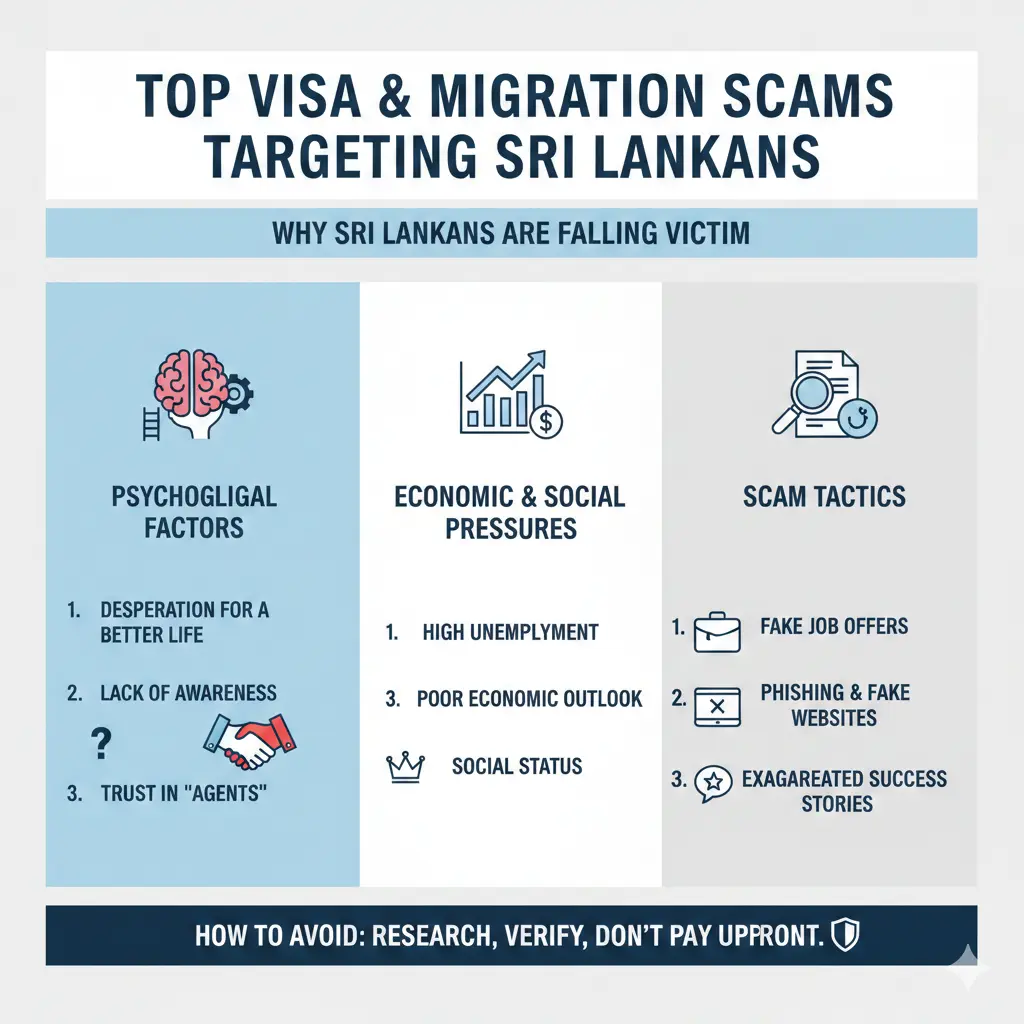 TOP VISA & MIGRATION SCAMS TARGETING SRI LANKANS

WHY SRI LANKANS ARE FALLING VICTIM

PSYCHOGLIGAL FACTORS

1. DESPERATION FOR A BETTER LIFE

2. LACK OF AWARENESS

?

3. TRUST IN "AGENTS"

ECONOMIC & SOCIAL PRESSURES

1. HIGH UNEMPLYMENT

3. POOR ECONOMIC OUTLOOK

SOCIAL STATUS

SCAM TACTICS

1. FAKE JOB OFFERS

2. PHISHING & FAKE WEBSITES

3. EXAGAREATED SUCCESS STORIES

HOW TO AVOID: RESEARCH, VERIFY, DON'T PAY UPPRONT.