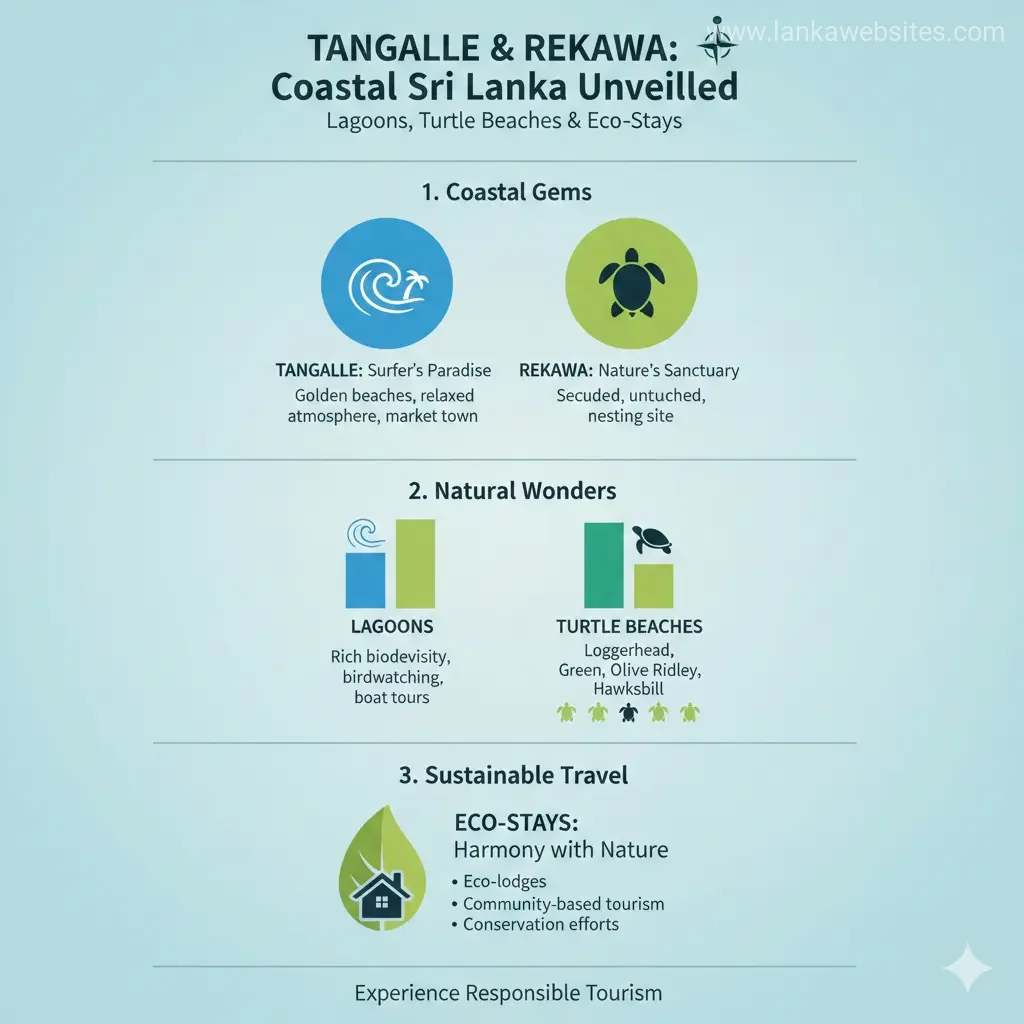 www.lankawebsites.com

TANGALLE & REKAWA: Coastal Sri Lanka Unveilled

Lagoons, Turtle Beaches & Eco-Stays

1. Coastal Gems

TANGALLE: Surfer's Paradise
Golden beaches, relaxed atmosphere, market town

REKAWA: Nature's Sanctuary
Secuded, untuched, nesting site

2. Natural Wonders

LAGOONS
Rich biodevisity, birdwatching, boat tours

TURTLE BEACHES
Loggerhead, Green, Olive Ridley, Hawksbill

3. Sustainable Travel

ECO-STAYS:
Harmony with Nature
• Eco-lodges
• Community-based tourism
• Conservation efforts

Experience Responsible Tourism