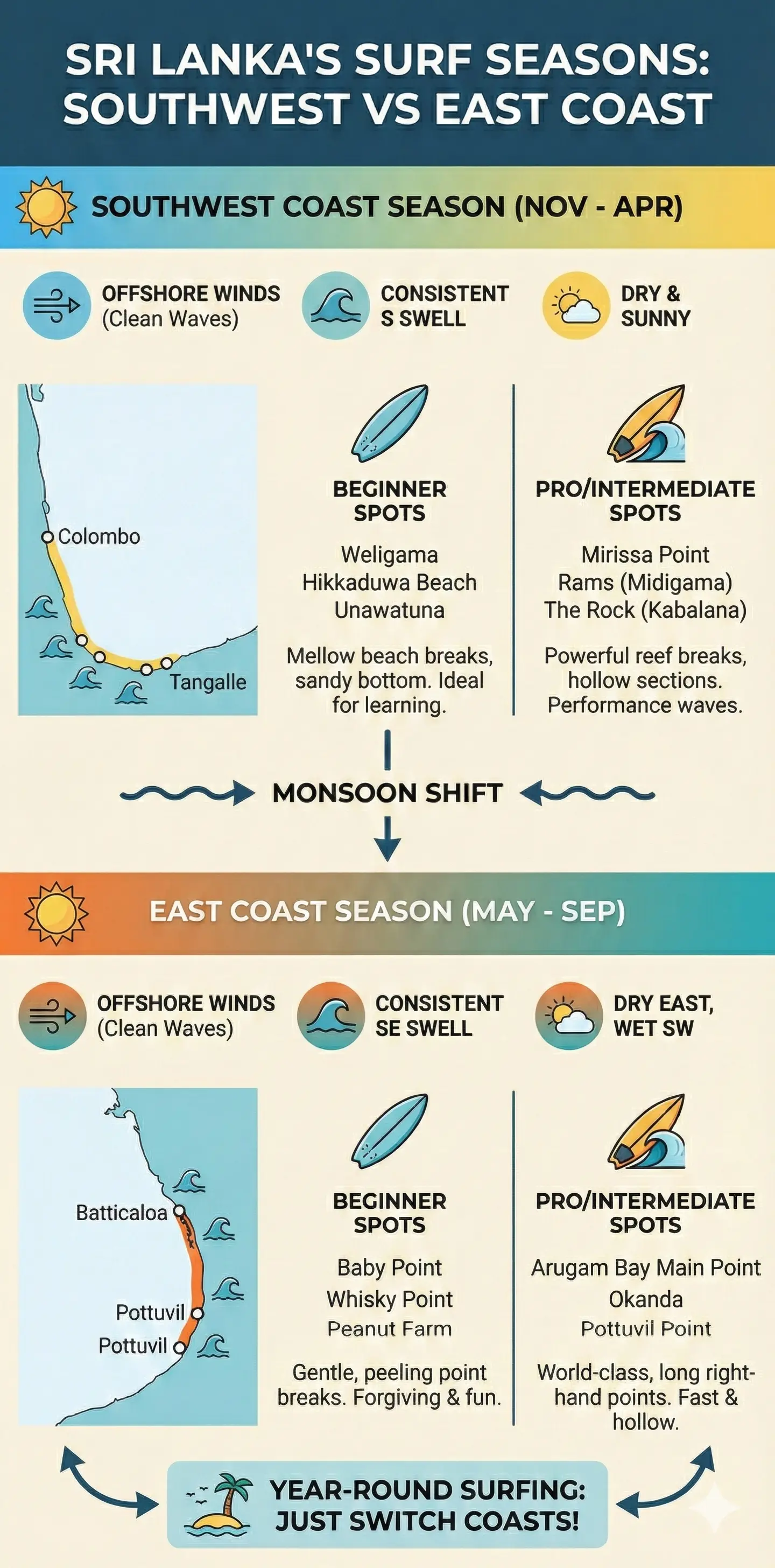 SRI LANKA'S SURF SEASONS: SOUTHWEST VS EAST COAST

SOUTHWEST COAST SEASON (NOV - APR)

OFFSHORE WINDS (Clean Waves)

CONSISTENT S SWELL

DRY & SUNNY

Colombo

Tangalle

BEGINNER SPOTS

Weligama
Hikkaduwa Beach
Unawatuna

Mellow beach breaks, sandy bottom. Ideal for learning.

PRO/INTERMEDIATE SPOTS

Mirissa Point
Rams (Midigama)
The Rock (Kabalana)

Powerful reef breaks, hollow sections. Performance waves.

MONSOON SHIFT

EAST COAST SEASON (MAY - SEP)

OFFSHORE WINDS (Clean Waves)

CONSISTENT SE SWELL

DRY EAST, WET SW

Batticaloa

Pottuvil

Pottuvil

BEGINNER SPOTS

Baby Point
Whisky Point
Peanut Farm

Gentle, peeling point breaks. Forgiving & fun.

PRO/INTERMEDIATE SPOTS

Arugam Bay Main Point
Okanda
Pottuvil Point

World-class, long right-hand points. Fast & hollow.

YEAR-ROUND SURFING: JUST SWITCH COASTS!