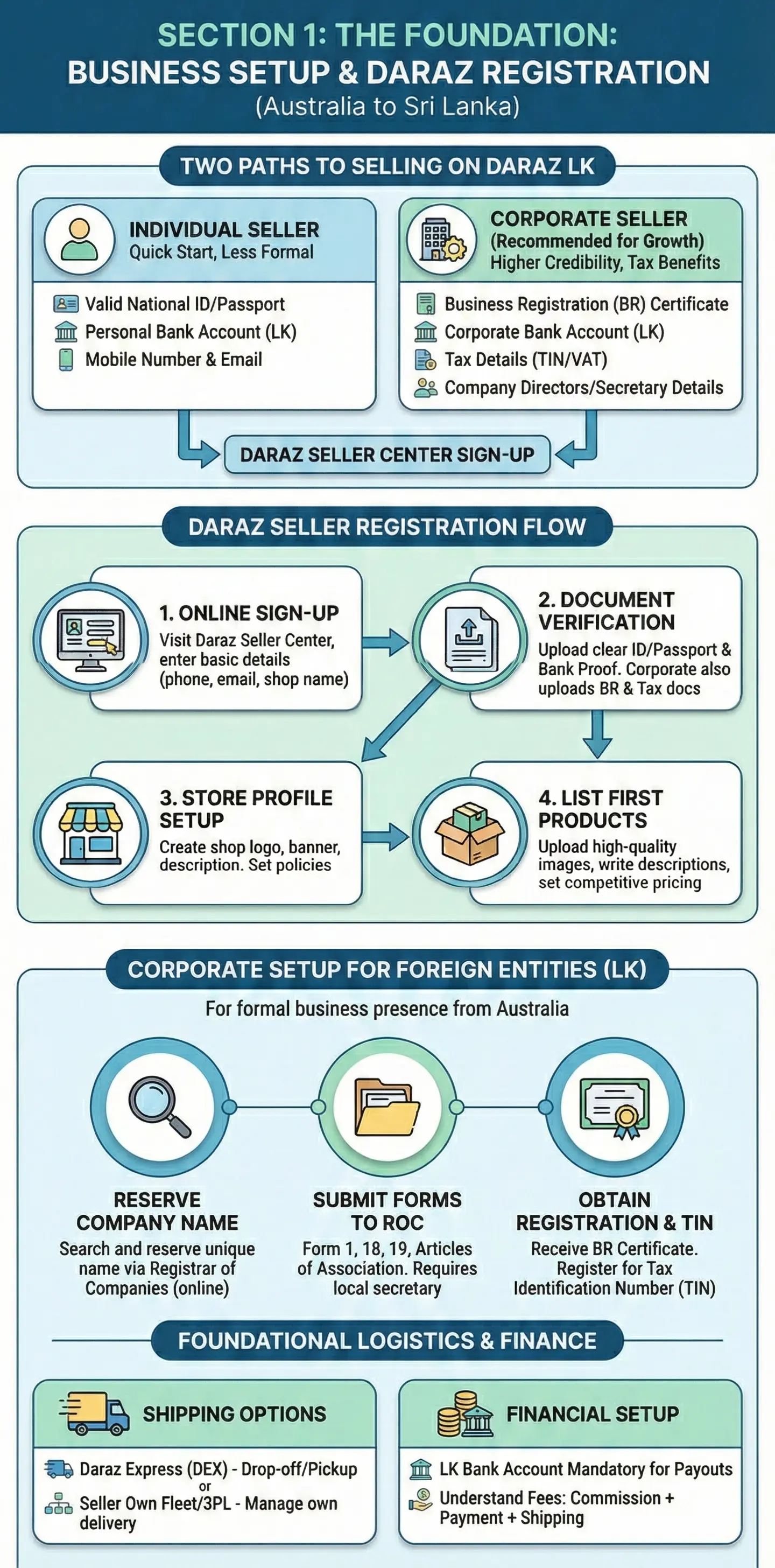 SECTION 1: THE FOUNDATION:
BUSINESS SETUP & DARAZ REGISTRATION
(Australia to Sri Lanka)

TWO PATHS TO SELLING ON DARAZ LK

INDIVIDUAL SELLER
Quick Start, Less Formal

Valid National ID/Passport
Personal Bank Account (LK)
Mobile Number & Email

CORPORATE SELLER
(Recommended for Growth)
Higher Credibility, Tax Benefits

Business Registration (BR) Certificate
Corporate Bank Account (LK)
Tax Details (TIN/VAT)
Company Directors/Secretary Details

DARAZ SELLER CENTER SIGN-UP

DARAZ SELLER REGISTRATION FLOW

1. ONLINE SIGN-UP
Visit Daraz Seller Center, enter basic details (phone, email, shop name)

2. DOCUMENT VERIFICATION
Upload clear ID/Passport & Bank Proof. Corporate also uploads BR & Tax docs

3. STORE PROFILE SETUP
Create shop logo, banner, description. Set policies

4. LIST FIRST PRODUCTS
Upload high-quality images, write descriptions, set competitive pricing

CORPORATE SETUP FOR FOREIGN ENTITIES (LK)
For formal business presence from Australia

RESERVE COMPANY NAME
Search and reserve unique name via Registrar of Companies (online)

SUBMIT FORMS TO ROC
Form 1, 18, 19, Articles of Association. Requires local secretary

OBTAIN REGISTRATION & TIN
Receive BR Certificate. Register for Tax Identification Number (TIN)

FOUNDATIONAL LOGISTICS & FINANCE

SHIPPING OPTIONS
Daraz Express (DEX) - Drop-off/Pickup
or
Seller Own Fleet/3PL - Manage own delivery

FINANCIAL SETUP
LK Bank Account Mandatory for Payouts
Understand Fees: Commission + Payment + Shipping