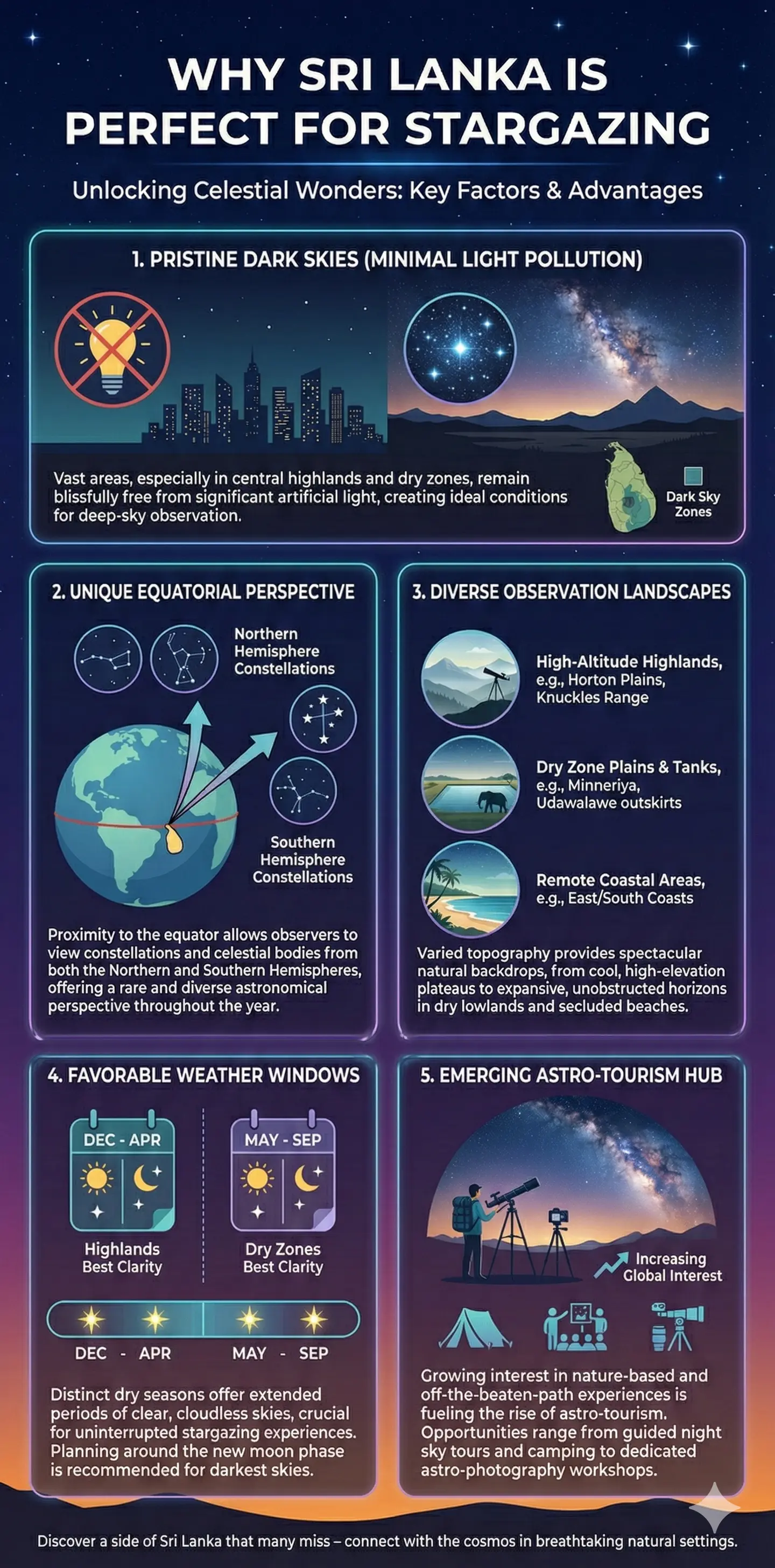 WHY SRI LANKA IS PERFECT FOR STARGAZING

Unlocking Celestial Wonders: Key Factors & Advantages

1. PRISTINE DARK SKIES (MINIMAL LIGHT POLLUTION)

Vast areas, especially in central highlands and dry zones, remain blissfully free from significant artificial light, creating ideal conditions for deep-sky observation.

Dark Sky Zones

2. UNIQUE EQUATORIAL PERSPECTIVE

Northern Hemisphere Constellations

Southern Hemisphere Constellations

Proximity to the equator allows observers to view constellations and celestial bodies from both the Northern and Southern Hemispheres, offering a rare and diverse astronomical perspective throughout the year.

3. DIVERSE OBSERVATION LANDSCAPES

High-Altitude Highlands, e.g., Horton Plains, Knuckles Range

Dry Zone Plains & Tanks, e.g., Minneriya, Udawalawe outskirts

Remote Coastal Areas, e.g., East/South Coasts

Varied topography provides spectacular natural backdrops, from cool, high-elevation plateaus to expansive, unobstructed horizons in dry lowlands and secluded beaches.

4. FAVORABLE WEATHER WINDOWS

DEC - APR

Highlands Best Clarity

MAY - SEP

Dry Zones Best Clarity

DEC - APR MAY - SEP

Distinct dry seasons offer extended periods of clear, cloudless skies, crucial for uninterrupted stargazing experiences. Planning around the new moon phase is recommended for darkest skies.

5. EMERGING ASTRO-TOURISM HUB

Increasing Global Interest

Growing interest in nature-based and off-the-beaten-path experiences is fueling the rise of astro-tourism. Opportunities range from guided night sky tours and camping to dedicated astro-photography workshops.

Discover a side of Sri Lanka that many miss – connect with the cosmos in breathtaking natural settings.