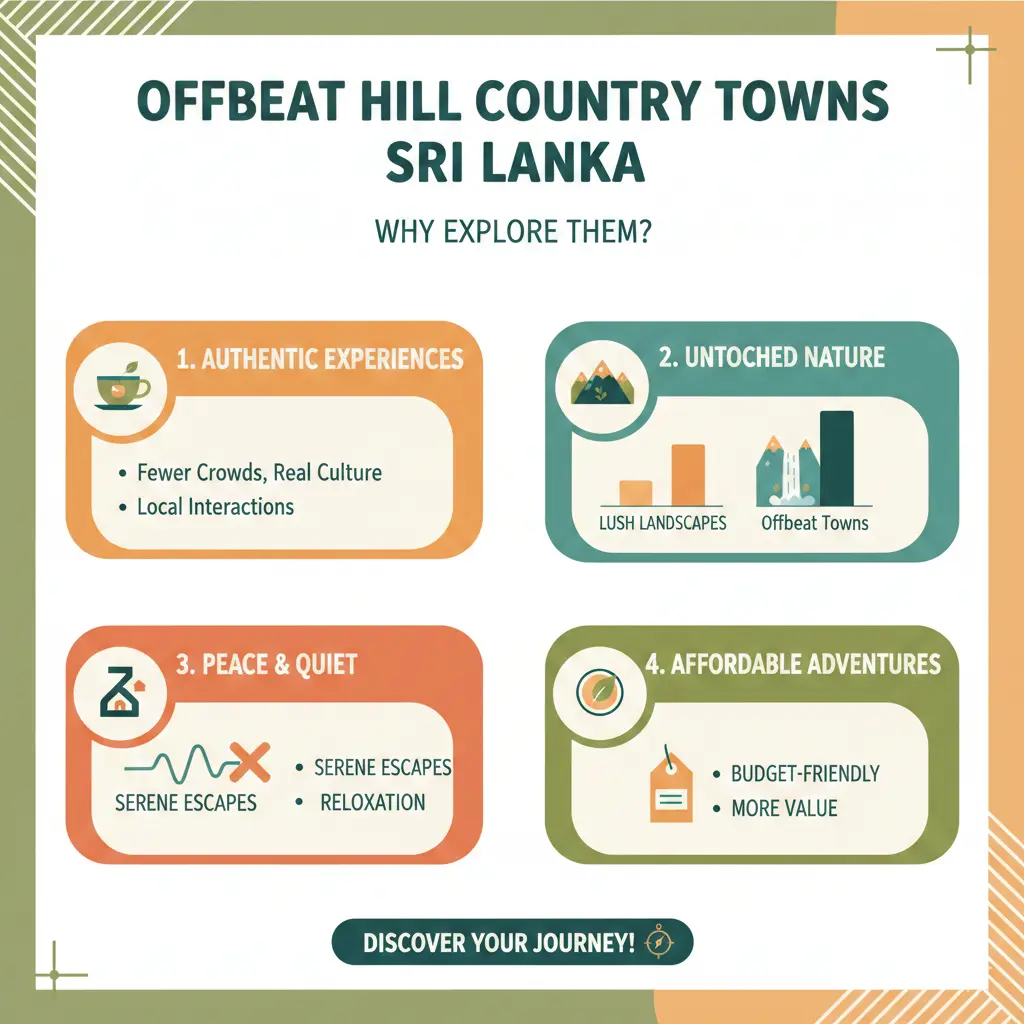 OFFBEAT HILL COUNTRY TOWNS SRI LANKA

WHY EXPLORE THEM?

1. AUTHENTIC EXPERIENCES

• Fewer Crowds, Real Culture
• Local Interactions

2. UNTOCHED NATURE

LUSH LANDSCAPES

Offbeat Towns

3. PEACE & QUIET

SERENE ESCAPES

• SERENE ESCAPES
• RELOXATION

4. AFFORDABLE ADVENTURES

• BUDGET-FRIENDLY
• MORE VALUE

DISCOVER YOUR JOURNEY!