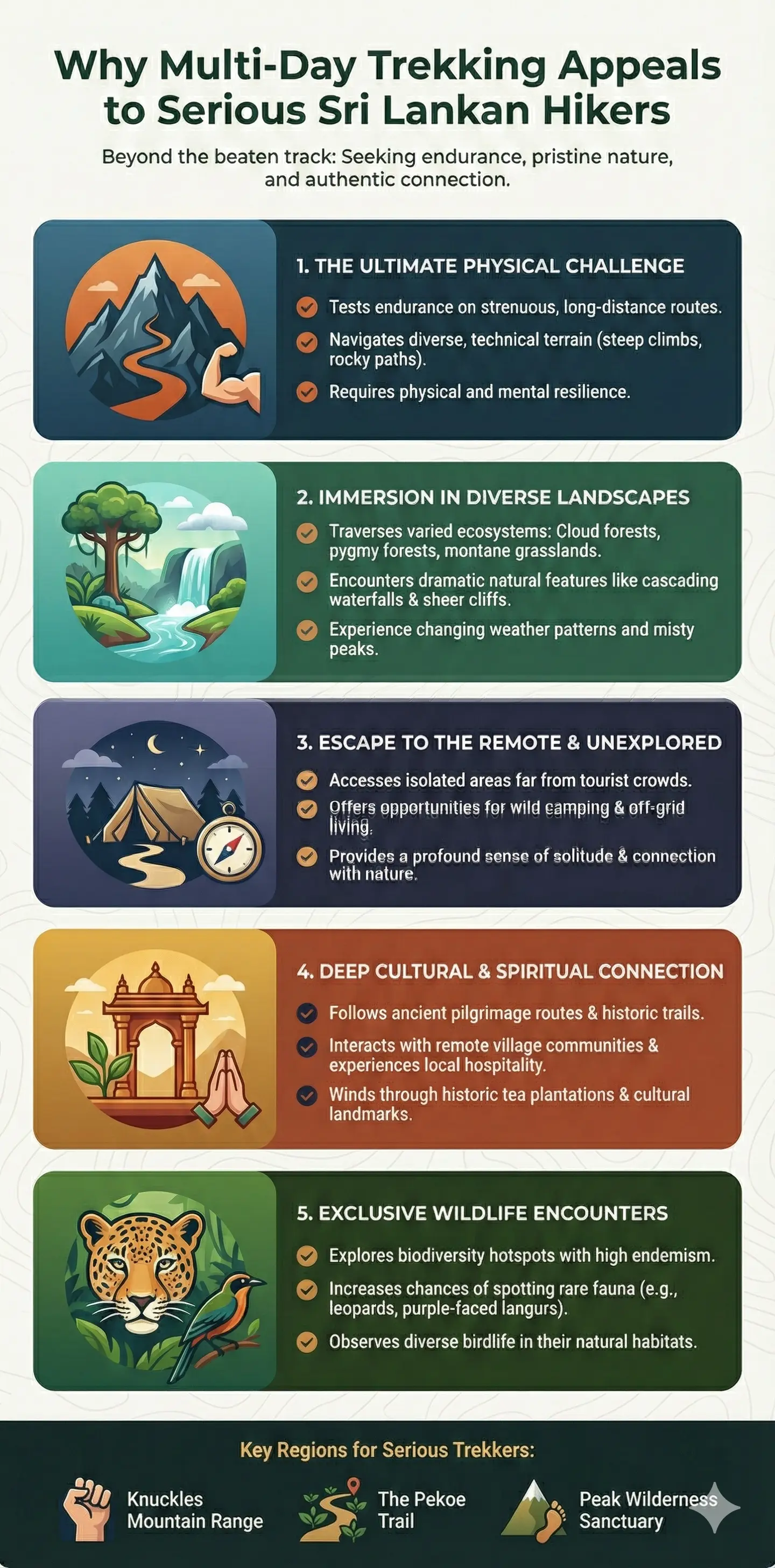 Why Multi-Day Trekking Appeals to Serious Sri Lankan Hikers

Beyond the beaten track: Seeking endurance, pristine nature, and authentic connection.

1. THE ULTIMATE PHYSICAL CHALLENGE

Tests endurance on strenuous, long-distance routes.

Navigates diverse, technical terrain (steep climbs, rocky paths).

Requires physical and mental resilience.

2. IMMERSION IN DIVERSE LANDSCAPES

Traverses varied ecosystems: Cloud forests, pygmy forests, montane grasslands.

Encounters dramatic natural features like cascading waterfalls & sheer cliffs.

Experience changing weather patterns and misty peaks.

3. ESCAPE TO THE REMOTE & UNEXPLORED

Accesses isolated areas far from tourist crowds.

Offers opportunities for wild camping & off-grid living.

Provides a profound sense of solitude & connection with nature.

4. DEEP CULTURAL & SPIRITUAL CONNECTION

Follows ancient pilgrimage routes & historic trails.

Interacts with remote village communities & experiences local hospitality.

Winds through historic tea plantations & cultural landmarks.

5. EXCLUSIVE WILDLIFE ENCOUNTERS

Explores biodiversity hotspots with high endemism.

Increases chances of spotting rare fauna (e.g., leopards, purple-faced langurs).

Observes diverse birdlife in their natural habitats.

Key Regions for Serious Trekkers:

Knuckles Mountain Range

The Pekoe Trail

Peak Wilderness Sanctuary