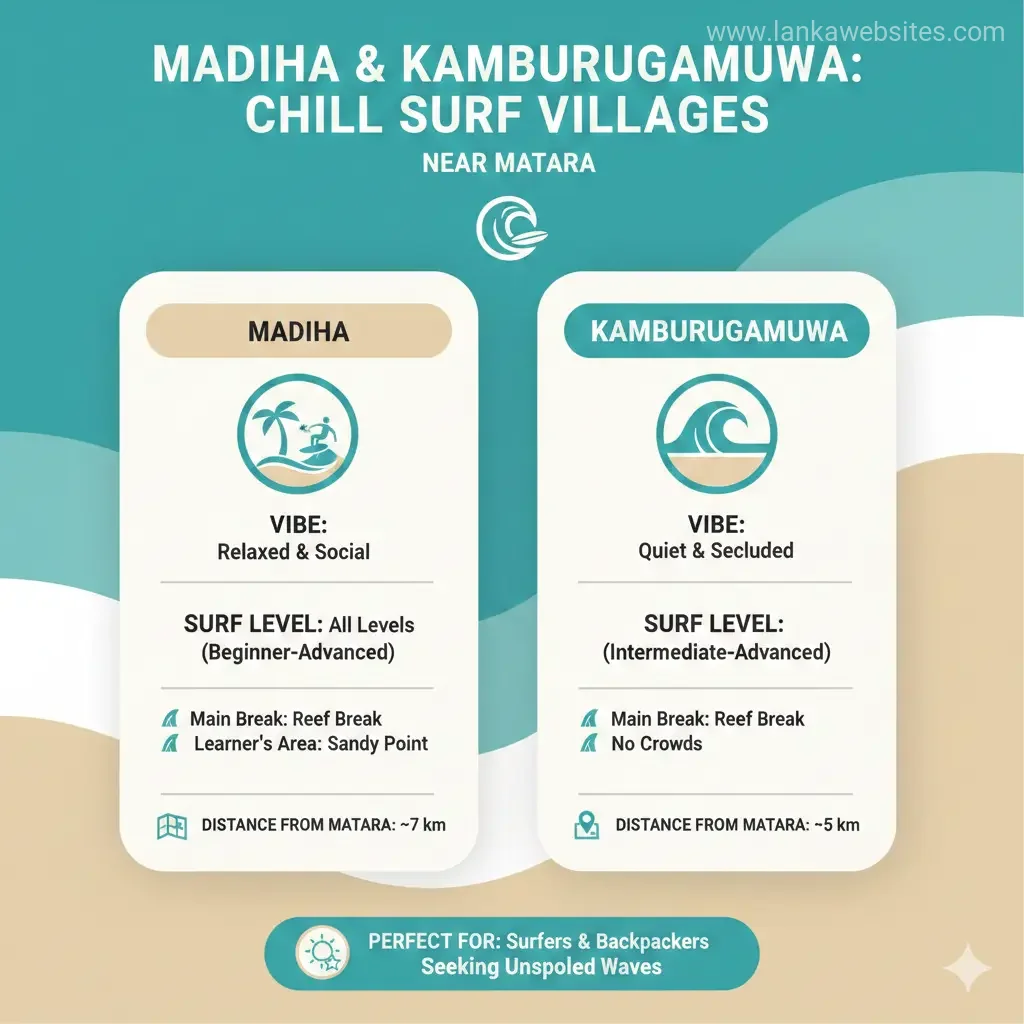 www.lankawebsites.com

MADIHA & KAMBURUGAMUWA: CHILL SURF VILLAGES

NEAR MATARA

MADIHA

VIBE:
Relaxed & Social

SURF LEVEL: All Levels (Beginner-Advanced)

Main Break: Reef Break
Learner's Area: Sandy Point

DISTANCE FROM MATARA: ~7 km

KAMBURUGAMUWA

VIBE:
Quiet & Secluded

SURF LEVEL:
(Intermediate-Advanced)

Main Break: Reef Break
No Crowds

DISTANCE FROM MATARA: ~5 km

PERFECT FOR: Surfers & Backpackers Seeking Unspoled Waves