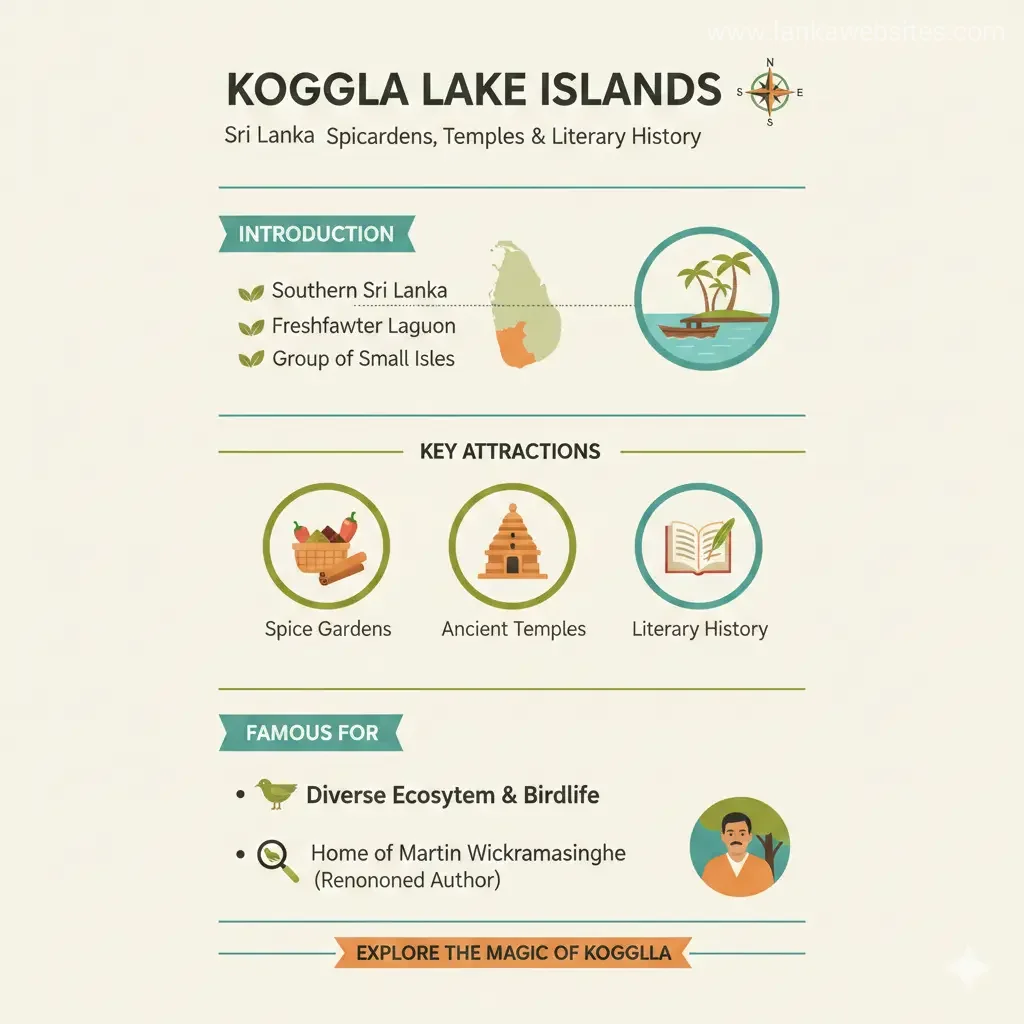 www.lankawebsites.com

KOGGLA LAKE ISLANDS

N
S E
S

Sri Lanka Spicardens, Temples & Literary History

INTRODUCTION

Southern Sri Lanka
Freshfawter Laguon
Group of Small Isles

KEY ATTRACTIONS

Spice Gardens
Ancient Temples
Literary History

FAMOUS FOR

• Diverse Ecosytem & Birdlife

• Home of Martin Wickramasinghe (Renononed Author)

EXPLORE THE MAGIC OF KOGGLLA