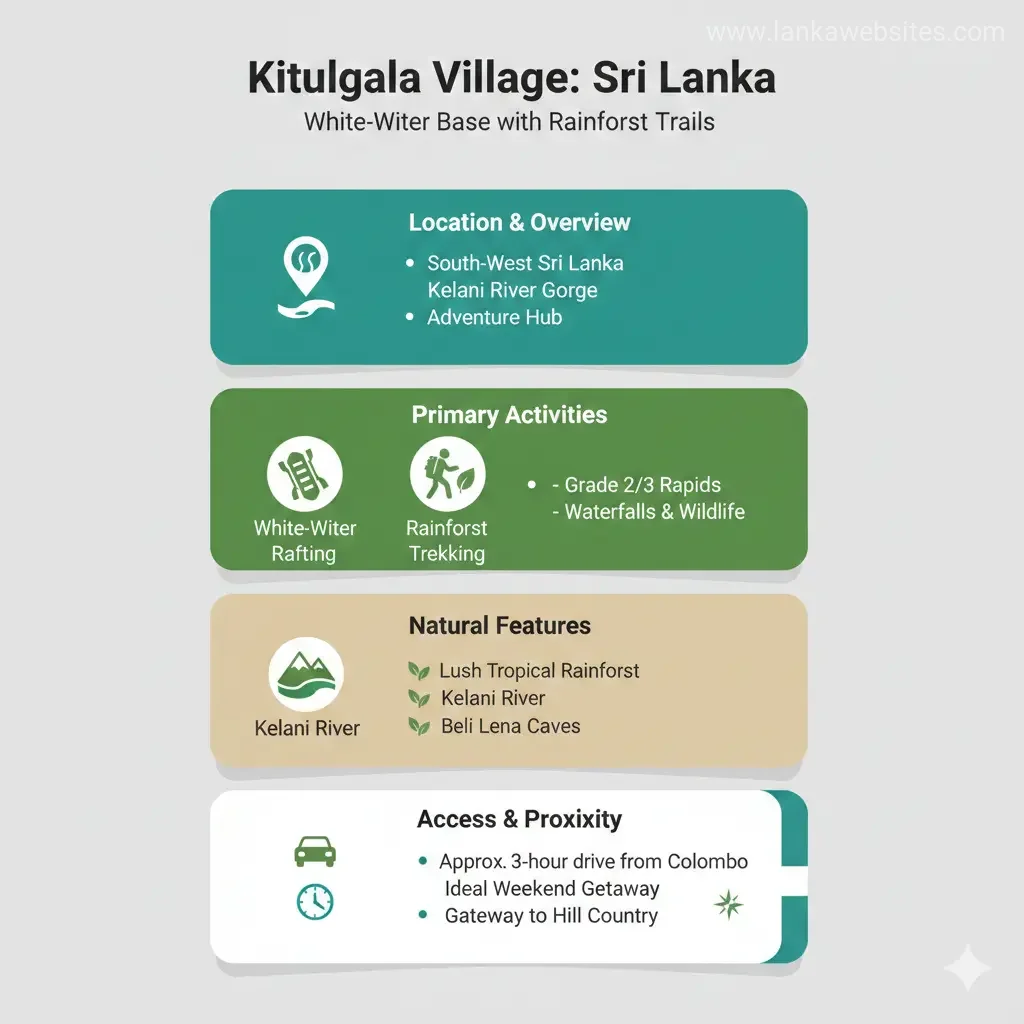 www.lankawebsites.com

Kitulgala Village: Sri Lanka

White-Witer Base with Rainforst Trails

Location & Overview

• South-West Sri Lanka
Kelani River Gorge
• Adventure Hub

Primary Activities

White-Witer Rafting

Rainforst Trekking

• - Grade 2/3 Rapids
- Waterfalls & Wildlife

Natural Features

Kelani River

Lush Tropical Rainforst
Kelani River
Beli Lena Caves

Access & Proxixity

• Approx. 3-hour drive from Colombo
Ideal Weekend Getaway
• Gateway to Hill Country