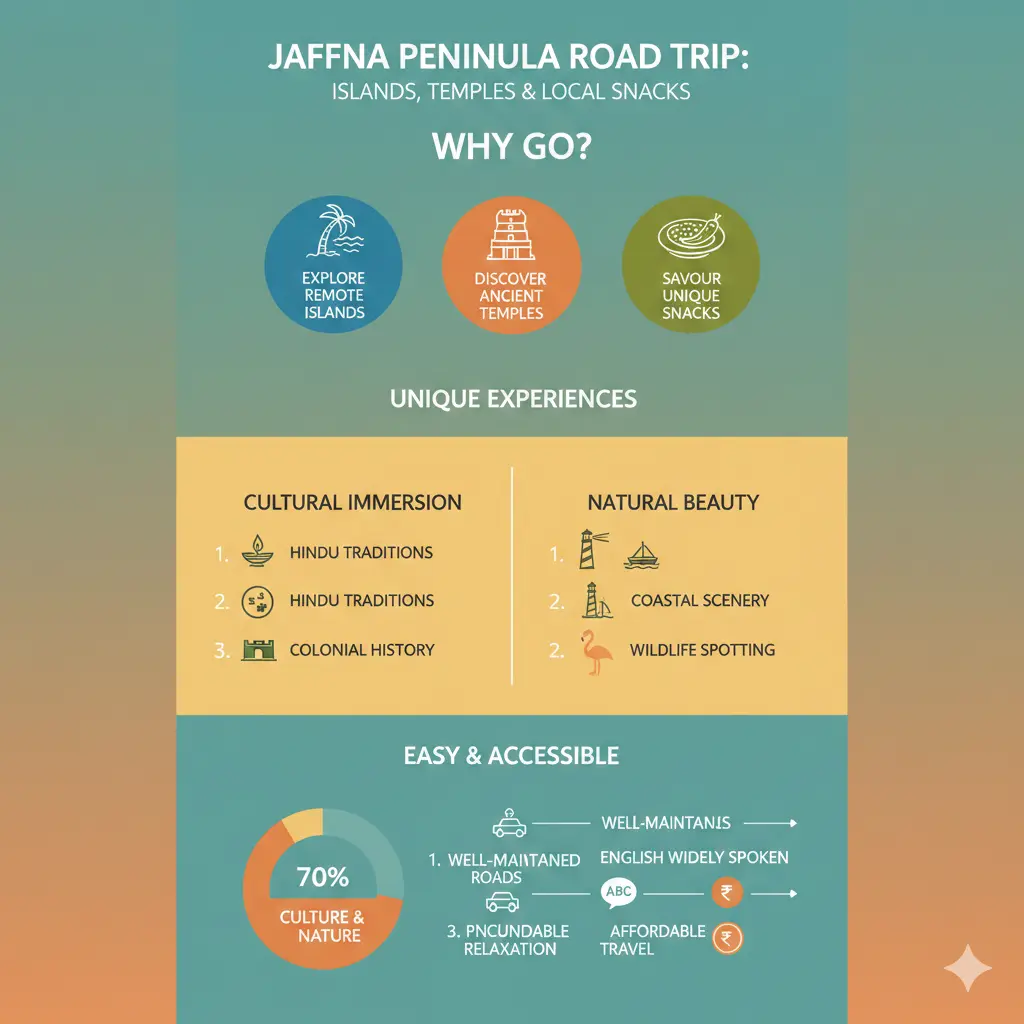 JAFFNA PENINULA ROAD TRIP:
ISLANDS, TEMPLES & LOCAL SNACKS

WHY GO?

EXPLORE REMOTE ISLANDS

DISCOVER ANCIENT TEMPLES

SAVOUR UNIQUE SNACKS

UNIQUE EXPERIENCES

CULTURAL IMMERSION

1. HINDU TRADITIONS
2. HINDU TRADITIONS
3. COLONIAL HISTORY

NATURAL BEAUTY

1.
2. COASTAL SCENERY
2. WILDLIFE SPOTTING

EASY & ACCESSIBLE

70%
CULTURE & NATURE

WELL-MAINTANIS

1. WELL-MAINTANED ROADS

ENGLISH WIDELY SPOKEN

ABC

₹

3. PNCUNDABLE RELAXATION

AFFORDABLE TRAVEL

₹