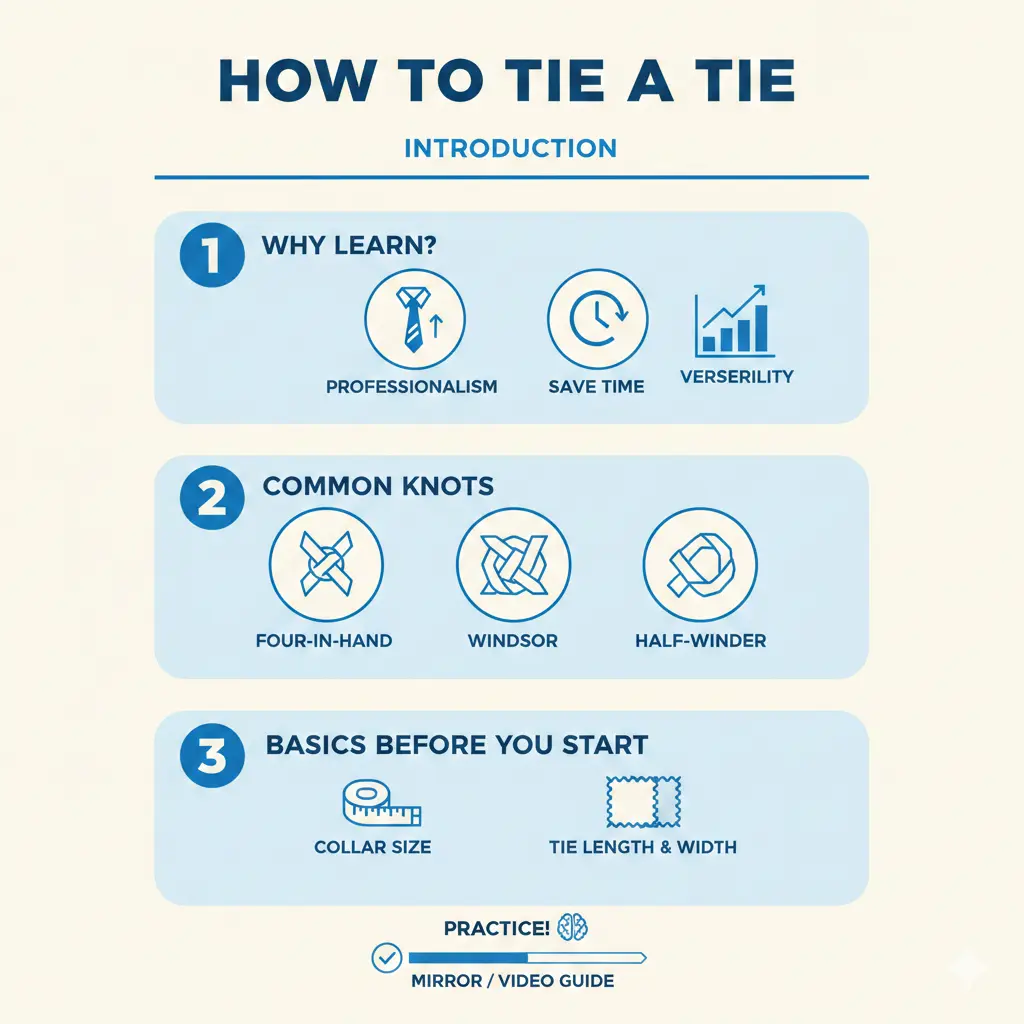 HOW TO TIE A TIE

INTRODUCTION

1 WHY LEARN?

PROFESSIONALISM

SAVE TIME

VERSERILITY

2 COMMON KNOTS

FOUR-IN-HAND

WINDSOR

HALF-WINDER

3 BASICS BEFORE YOU START

COLLAR SIZE

TIE LENGTH & WIDTH

PRACTICE!

MIRROR / VIDEO GUIDE