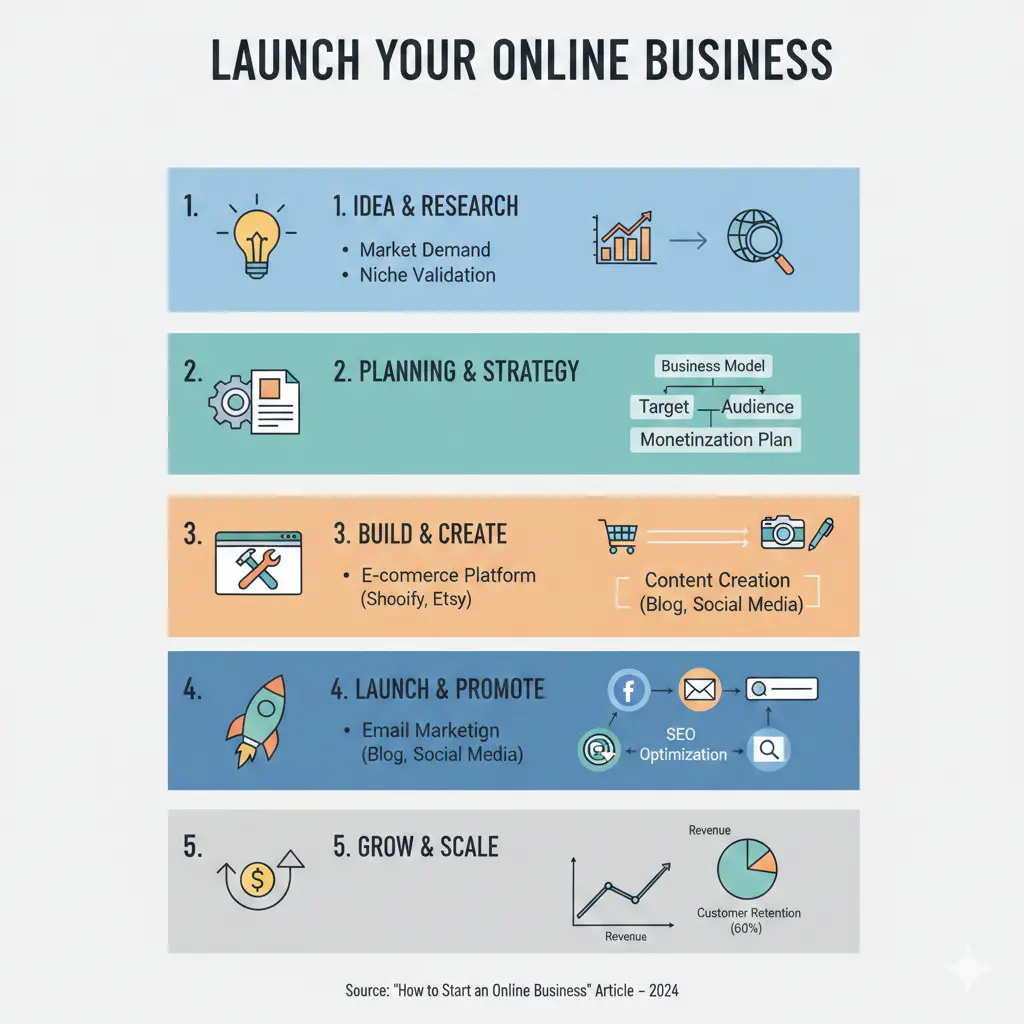 LAUNCH YOUR ONLINE BUSINESS

1.

1. IDEA & RESEARCH

• Market Demand
• Niche Validation

2.

2. PLANNING & STRATEGY

Business Model
Target Audience
Monetinzation Plan

3.

3. BUILD & CREATE

• E-commerce Platform (Shooify, Etsy)

Content Creation (Blog, Social Media)

4.

4. LAUNCH & PROMOTE

• Email Marketign (Blog, Social Media)

SEO Optimization

5.

5. GROW & SCALE

Revenue

Revenue

Customer Retention (60%)

Source: "How to Start an Online Business" Article – 2024