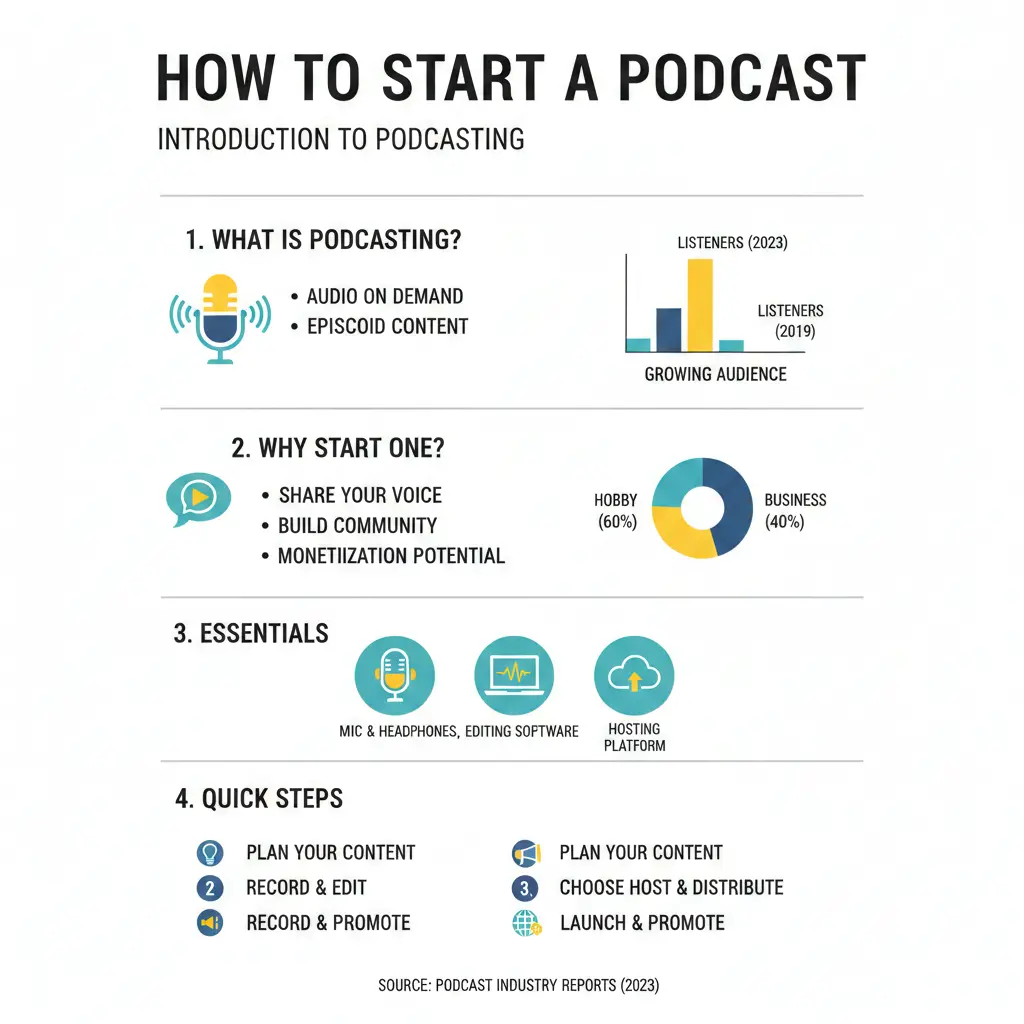 HOW TO START A PODCAST

INTRODUCTION TO PODCASTING

1. WHAT IS PODCASTING?

• AUDIO ON DEMAND
• EPISCOID CONTENT

LISTENERS (2023)

LISTENERS (2019)

GROWING AUDIENCE

2. WHY START ONE?

• SHARE YOUR VOICE
• BUILD COMMUNITY
• MONETIIZATION POTENTIAL

HOBBY (60%)

BUSINESS (40%)

3. ESSENTIALS

MIC & HEADPHONES, EDITING SOFTWARE

HOSTING PLATFORM

4. QUICK STEPS

PLAN YOUR CONTENT

2 RECORD & EDIT

RECORD & PROMOTE

PLAN YOUR CONTENT

3. CHOOSE HOST & DISTRIBUTE

LAUNCH & PROMOTE

SOURCE: PODCAST INDUSTRY REPORTS (2023)