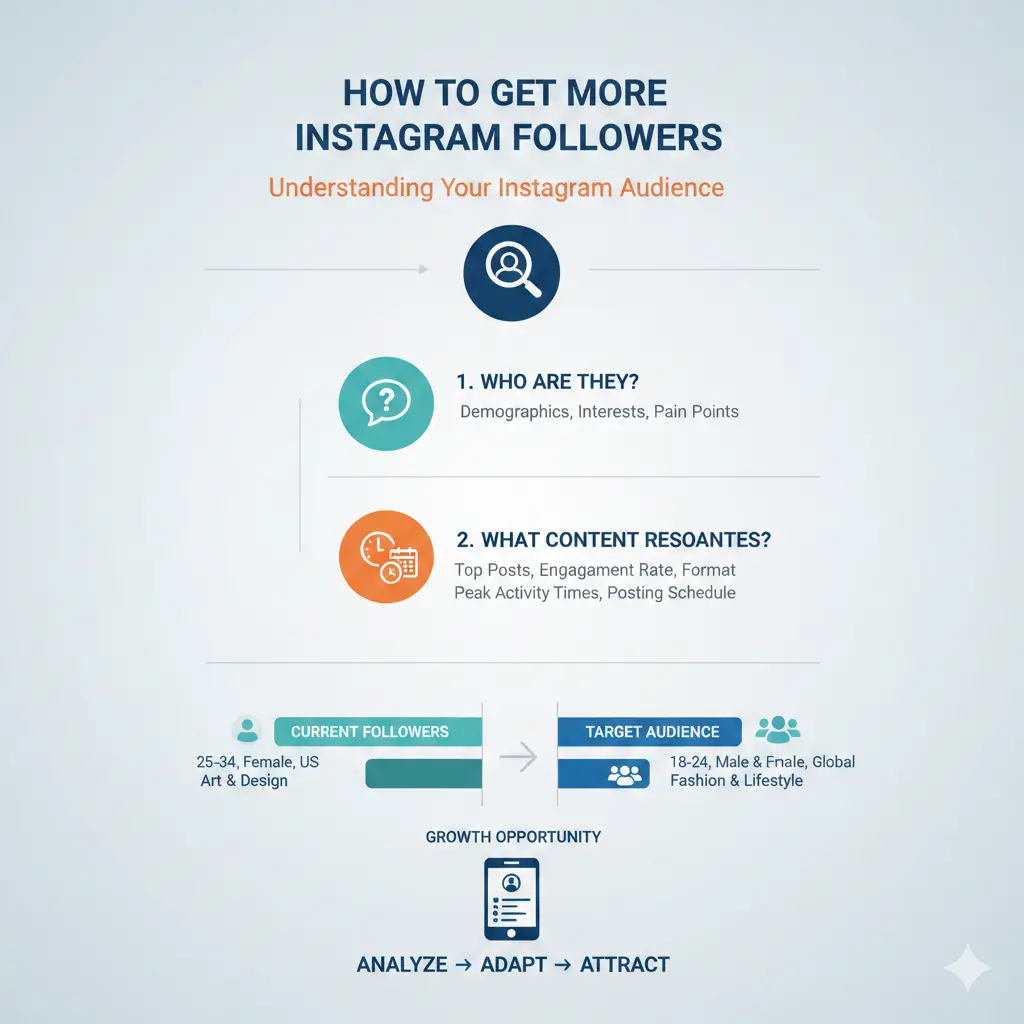 HOW TO GET MORE INSTAGRAM FOLLOWERS

Understanding Your Instagram Audience

1. WHO ARE THEY?
Demographics, Interests, Pain Points

2. WHAT CONTENT RESOANTES?
Top Posts, Engagament Rate, Format
Peak Activity Times, Posting Schedule

CURRENT FOLLOWERS
25-34, Female, US
Art & Design

TARGET AUDIENCE
18-24, Male & Fnale, Global
Fashion & Lifestyle

GROWTH OPPORTUNITY

ANALYZE → ADAPT → ATTRACT