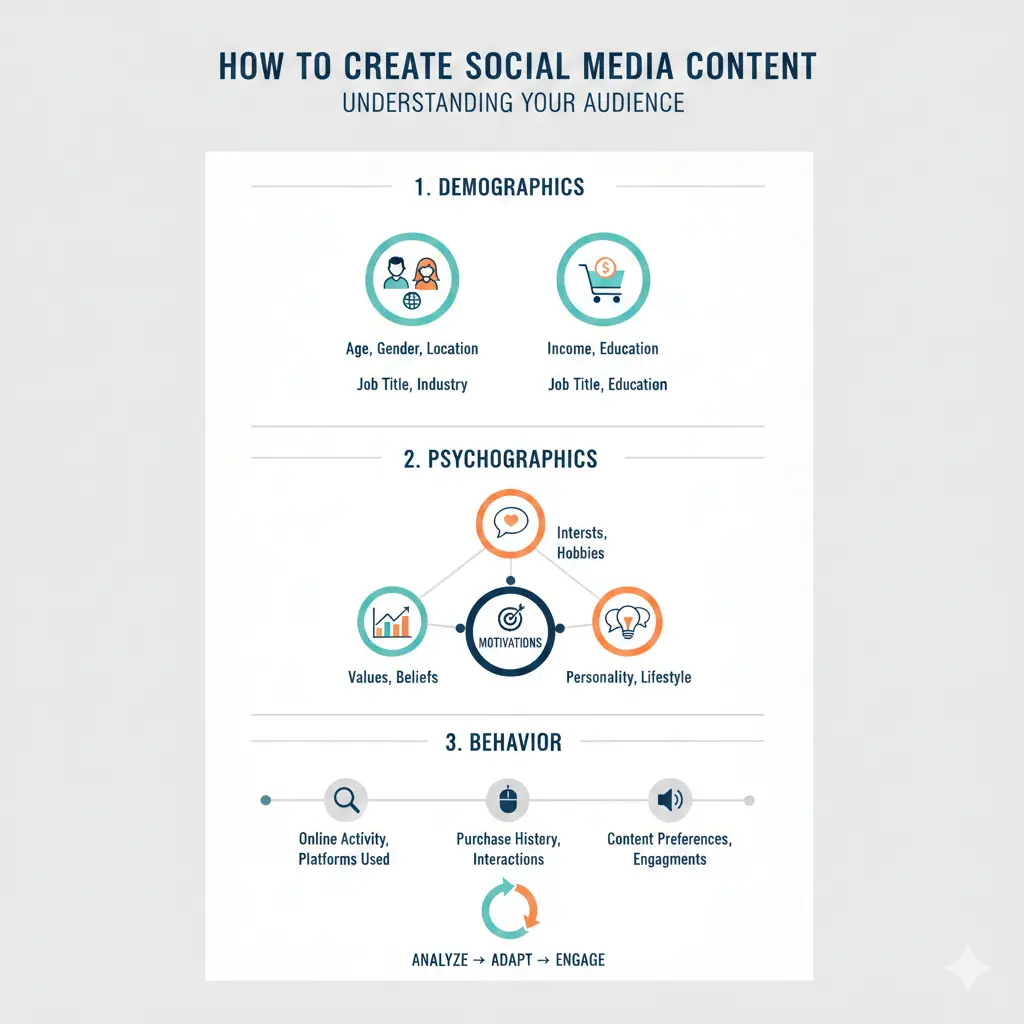 HOW TO CREATE SOCIAL MEDIA CONTENT
UNDERSTANDING YOUR AUDIENCE

1. DEMOGRAPHICS

Age, Gender, Location
Job Title, Industry

Income, Education
Job Title, Education

2. PSYCHOGRAPHICS

Intersts, Hobbies

MOTIVATIONS

Values, Beliefs

Personality, Lifestyle

3. BEHAVIOR

Online Activity, Platforms Used

Purchase History, Interactions

Content Preferences, Engagments

ANALYZE → ADAPT → ENGAGE