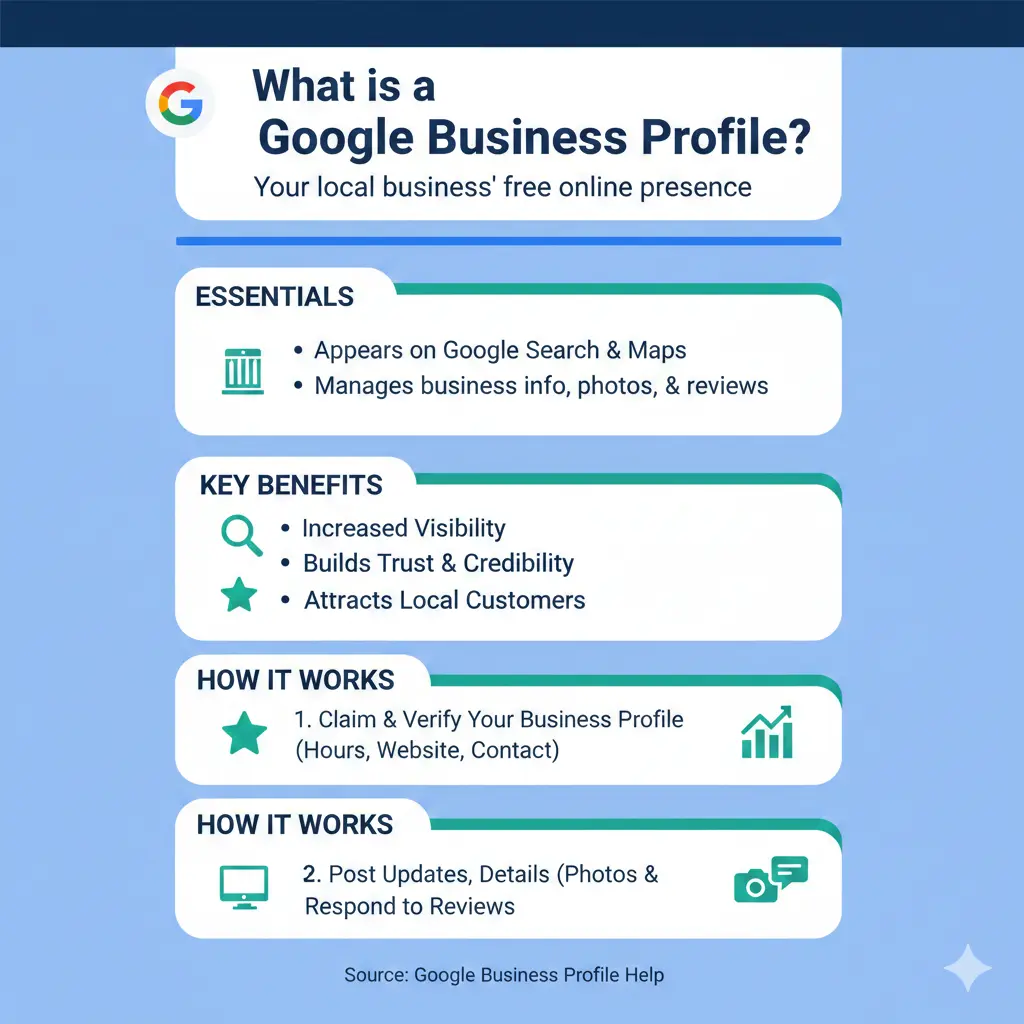 G

What is a Google Business Profile?

Your local business' free online presence

ESSENTIALS

• Appears on Google Search & Maps
• Manages business info, photos, & reviews

KEY BENEFITS

• Increased Visibility
• Builds Trust & Credibility
• Attracts Local Customers

HOW IT WORKS

1. Claim & Verify Your Business Profile (Hours, Website, Contact)

HOW IT WORKS

2. Post Updates, Details (Photos & Respond to Reviews

Source: Google Business Profile Help