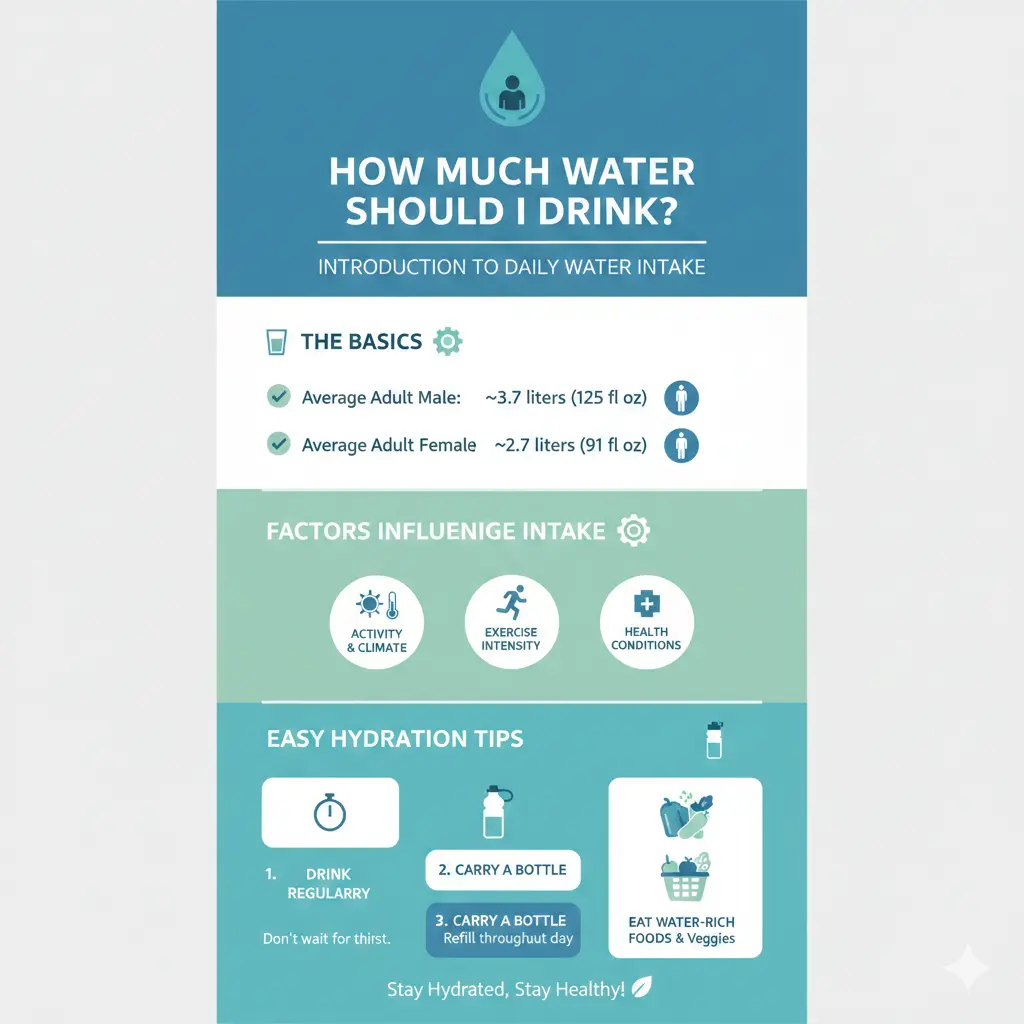 HOW MUCH WATER SHOULD I DRINK?

INTRODUCTION TO DAILY WATER INTAKE

THE BASICS

Average Adult Male: ~3.7 liters (125 fl oz)

Average Adult Female ~2.7 liters (91 fl oz)

FACTORS INFLUENIGE INTAKE

ACTIVITY & CLIMATE

EXERCISE INTENSITY

HEALTH CONDITIONS

EASY HYDRATION TIPS

1. DRINK REGULARRY

Don't wait for thirst.

2. CARRY A BOTTLE

3. CARRY A BOTTLE
Refill throughuut day

EAT WATER-RICH FOODS & Veggies

Stay Hydrated, Stay Healthy!