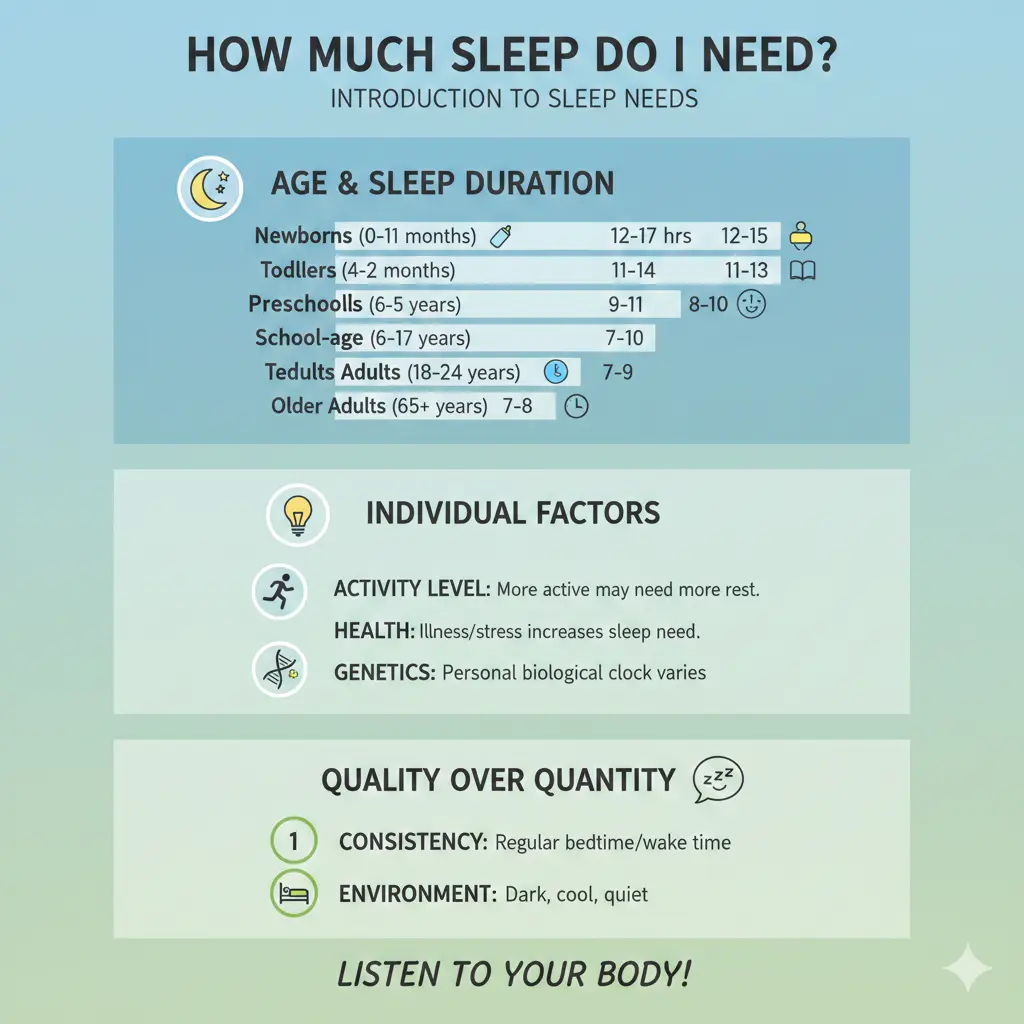 HOW MUCH SLEEP DO I NEED?

INTRODUCTION TO SLEEP NEEDS

AGE & SLEEP DURATION

Newborns (0-11 months) 12-17 hrs 12-15
Todllers (4-2 months) 11-14 11-13
Preschoolls (6-5 years) 9-11 8-10
School-age (6-17 years) 7-10
Tedults Adults (18-24 years) 7-9
Older Adults (65+ years) 7-8

INDIVIDUAL FACTORS

ACTIVITY LEVEL: More active may need more rest.

HEALTH: Illness/stress increases sleep need.

GENETICS: Personal biological clock varies

QUALITY OVER QUANTITY

zzz

1 CONSISTENCY: Regular bedtime/wake time

ENVIRONMENT: Dark, cool, quiet

LISTEN TO YOUR BODY!