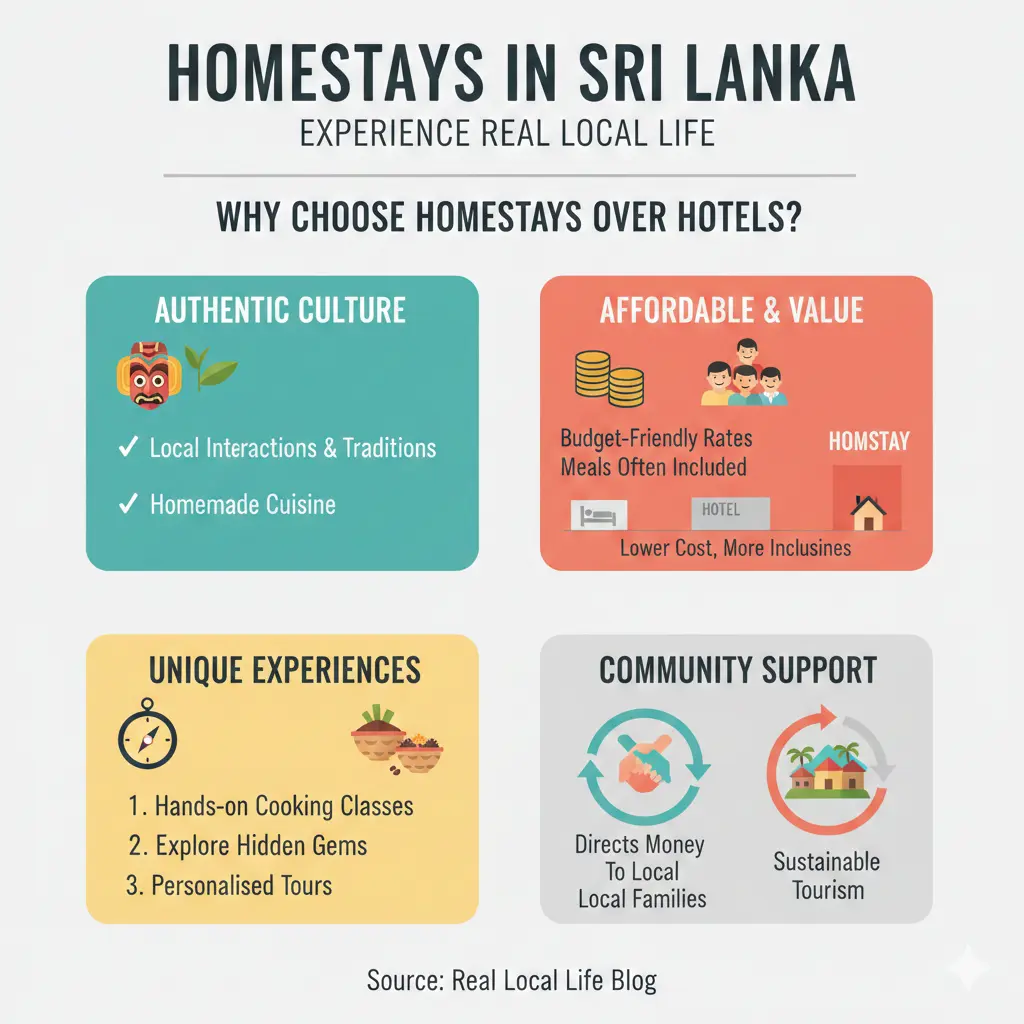 HOMESTAYS IN SRI LANKA
EXPERIENCE REAL LOCAL LIFE

WHY CHOOSE HOMESTAYS OVER HOTELS?

AUTHENTIC CULTURE

✓ Local Interactions & Traditions

✓ Homemade Cuisine

AFFORDABLE & VALUE

Budget-Friendly Rates
Meals Often Included

HOMSTAY

HOTEL

Lower Cost, More Inclusines

UNIQUE EXPERIENCES

1. Hands-on Cooking Classes
2. Explore Hidden Gems
3. Personalised Tours

COMMUNITY SUPPORT

Directs Money To Local Local Families

Sustainable Tourism

Source: Real Local Life Blog