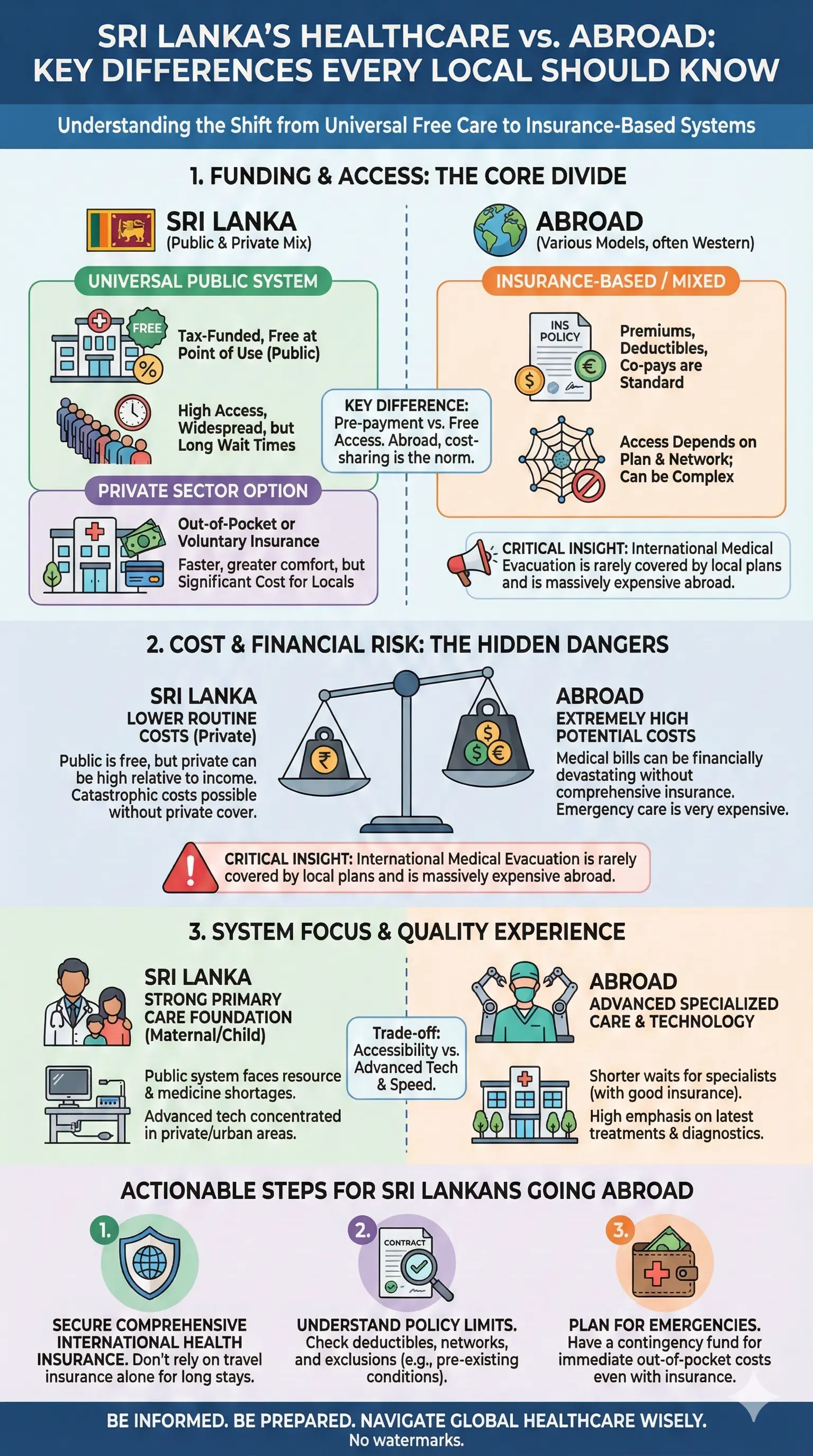 SRI LANKA'S HEALTHCARE vs. ABROAD: KEY DIFFERENCES EVERY LOCAL SHOULD KNOW

Understanding the Shift from Universal Free Care to Insurance-Based Systems

1. FUNDING & ACCESS: THE CORE DIVIDE

SRI LANKA
(Public & Private Mix)

UNIVERSAL PUBLIC SYSTEM

FREE

%

Tax-Funded, Free at Point of Use (Public)

High Access, Widespread, but Long Wait Times

PRIVATE SECTOR OPTION

Out-of-Pocket or Voluntary Insurance

Faster, greater comfort, but Significant Cost for Locals

KEY DIFFERENCE: Pre-payment vs. Free Access. Abroad, cost-sharing is the norm.

ABROAD
(Various Models, often Western)

INSURANCE-BASED / MIXED

INS POLICY

$ €

Premiums, Deductibles, Co-pays are Standard

Access Depends on Plan & Network; Can be Complex

CRITICAL INSIGHT: International Medical Evacuation is rarely covered by local plans and is massively expensive abroad.

2. COST & FINANCIAL RISK: THE HIDDEN DANGERS

SRI LANKA
LOWER ROUTINE COSTS (Private)

Public is free, but private can be high relative to income. Catastrophic costs possible without private cover.

₹

$ $ €

ABROAD
EXTREMELY HIGH POTENTIAL COSTS

Medical bills can be financially devastating without comprehensive insurance. Emergency care is very expensive.

CRITICAL INSIGHT: International Medical Evacuation is rarely covered by local plans and is massively expensive abroad.

3. SYSTEM FOCUS & QUALITY EXPERIENCE

SRI LANKA
STRONG PRIMARY CARE FOUNDATION (Maternal/Child)

Public system faces resource & medicine shortages.

Advanced tech concentrated in private/urban areas.

Trade-off: Accessibility vs. Advanced Tech & Speed.

ABROAD
ADVANCED SPECIALIZED CARE & TECHNOLOGY

Shorter waits for specialists (with good insurance).

High emphasis on latest treatments & diagnostics.

ACTIONABLE STEPS FOR SRI LANKANS GOING ABROAD

1.
SECURE COMPREHENSIVE INTERNATIONAL HEALTH INSURANCE. Don't rely on travel insurance alone for long stays.

2.
CONTRACT
UNDERSTAND POLICY LIMITS. Check deductibles, networks, and exclusions (e.g., pre-existing conditions).

3.
PLAN FOR EMERGENCIES. Have a contingency fund for immediate out-of-pocket costs even with insurance.

BE INFORMED. BE PREPARED. NAVIGATE GLOBAL HEALTHCARE WISELY.
No watermarks.