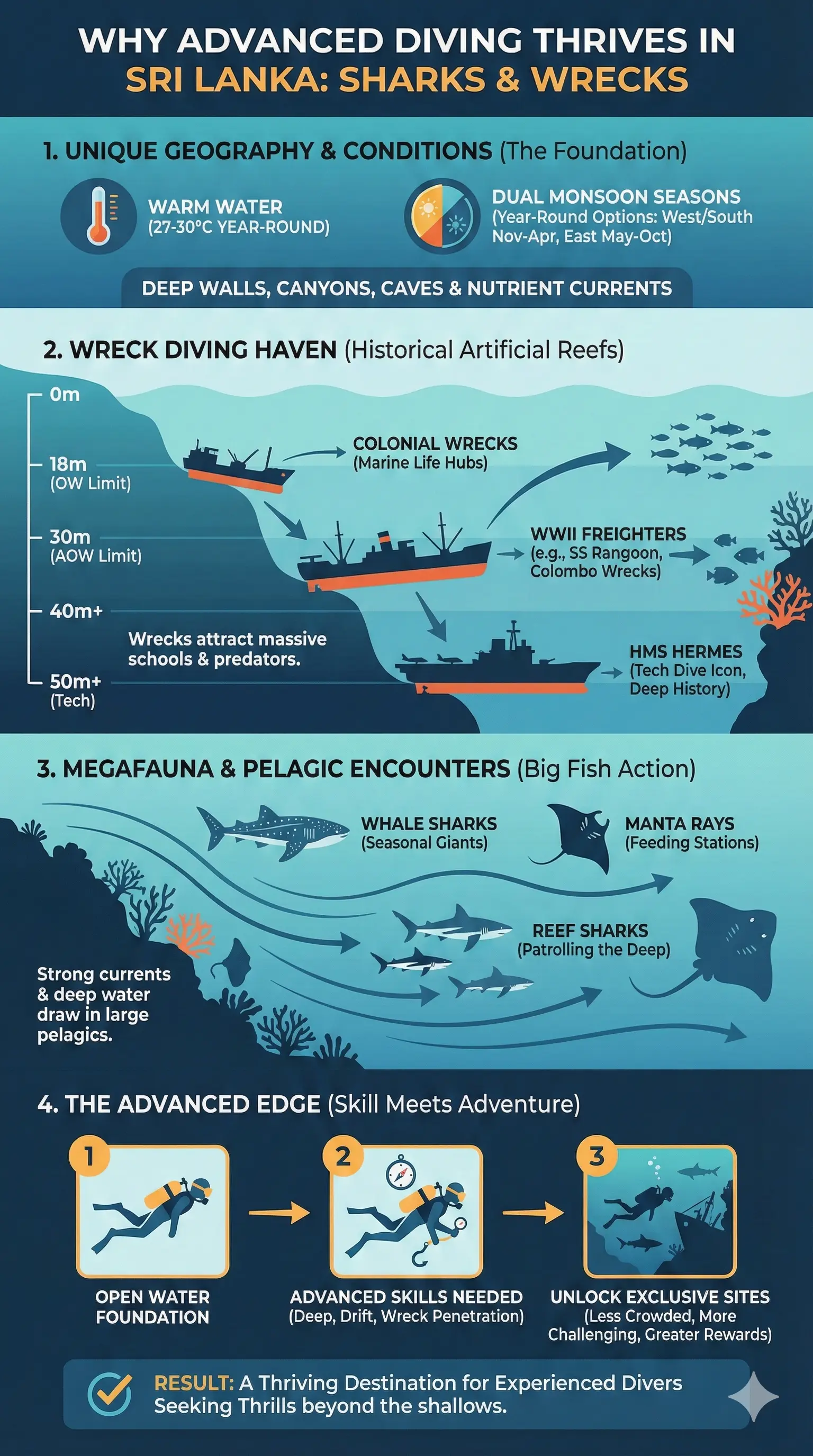 WHY ADVANCED DIVING THRIVES IN SRI LANKA: SHARKS & WRECKS

1. UNIQUE GEOGRAPHY & CONDITIONS (The Foundation)

WARM WATER (27-30°C YEAR-ROUND)

DUAL MONSOON SEASONS (Year-Round Options: West/South Nov-Apr, East May-Oct)

DEEP WALLS, CANYONS, CAVES & NUTRIENT CURRENTS

2. WRECK DIVING HAVEN (Historical Artificial Reefs)

0m

18m (OW Limit)

30m (AOW Limit)

40m+

50m+ (Tech)

COLONIAL WRECKS (Marine Life Hubs)

WWII FREIGHTERS (e.g., SS Rangoon, Colombo Wrecks)

Wrecks attract massive schools & predators.

HMS HERMES (Tech Dive Icon, Deep History)

3. MEGAFAUNA & PELAGIC ENCOUNTERS (Big Fish Action)

WHALE SHARKS (Seasonal Giants)

MANTA RAYS (Feeding Stations)

REEF SHARKS (Patrolling the Deep)

Strong currents & deep water draw in large pelagics.

4. THE ADVANCED EDGE (Skill Meets Adventure)

1

OPEN WATER FOUNDATION

2

ADVANCED SKILLS NEEDED (Deep, Drift, Wreck Penetration)

3

UNLOCK EXCLUSIVE SITES (Less Crowded, More Challenging, Greater Rewards)

RESULT: A Thriving Destination for Experienced Divers Seeking Thrills beyond the shallows.