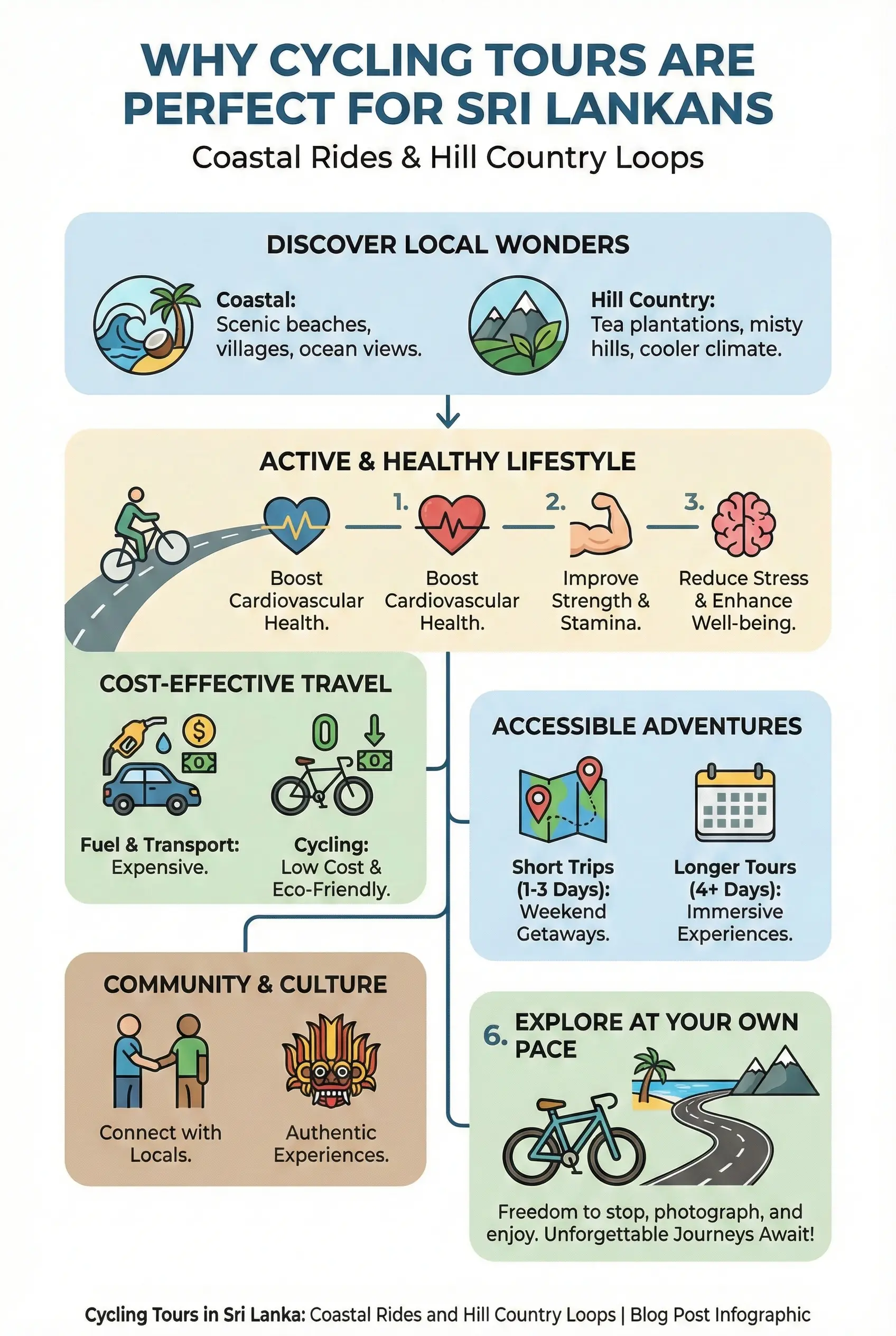 WHY CYCLING TOURS ARE PERFECT FOR SRI LANKANS

Coastal Rides & Hill Country Loops

DISCOVER LOCAL WONDERS

Coastal: Scenic beaches, villages, ocean views.

Hill Country: Tea plantations, misty hills, cooler climate.

ACTIVE & HEALTHY LIFESTYLE

Boost Cardiovascular Health.

1. Boost Cardiovascular Health.

2. Improve Strength & Stamina.

3. Reduce Stress & Enhance Well-being.

COST-EFFECTIVE TRAVEL

$

0

0

0

Fuel & Transport: Expensive.

Cycling: Low Cost & Eco-Friendly.

ACCESSIBLE ADVENTURES

Short Trips (1-3 Days): Weekend Getaways.

Longer Tours (4+ Days): Immersive Experiences.

COMMUNITY & CULTURE

Connect with Locals.

Authentic Experiences.

6. EXPLORE AT YOUR OWN PACE

Freedom to stop, photograph, and enjoy. Unforgettable Journeys Await!

Cycling Tours in Sri Lanka: Coastal Rides and Hill Country Loops | Blog Post Infographic