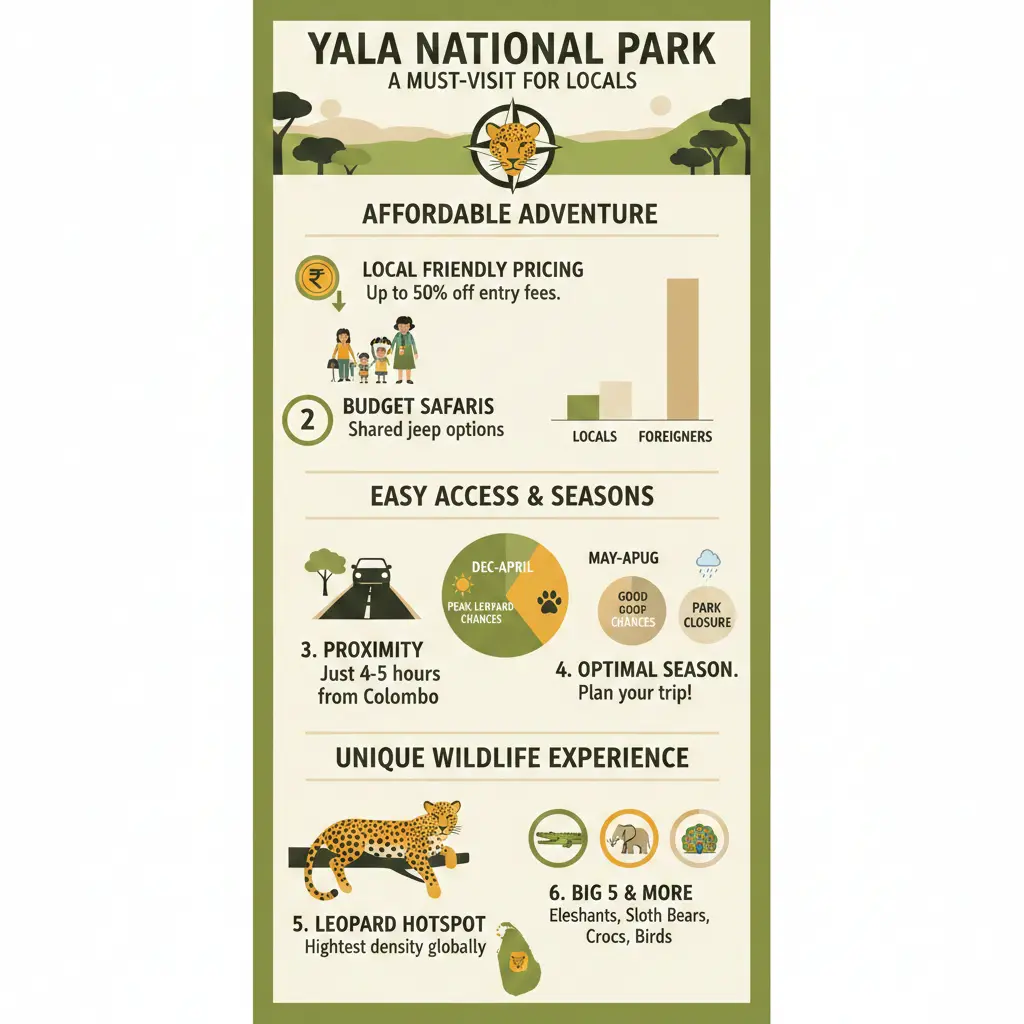 YALA NATIONAL PARK
A MUST-VISIT FOR LOCALS

AFFORDABLE ADVENTURE

₹

LOCAL FRIENDLY PRICING
Up to 50% off entry fees.

2 BUDGET SAFARIS
Shared jeep options

LOCALS FOREIGNERS

EASY ACCESS & SEASONS

DEC-APRIL
PEAK LERPARD CHANCES

MAY-APUG
GOOD GOOP CHANCES
PARK CLOSURE

3. PROXIMITY
Just 4-5 hours from Colombo

4. OPTIMAL SEASON.
Plan your trip!

UNIQUE WILDLIFE EXPERIENCE

5. LEOPARD HOTSPOT
Hightest density globally

6. BIG 5 & MORE
Eleshants, Sloth Bears, Crocs, Birds