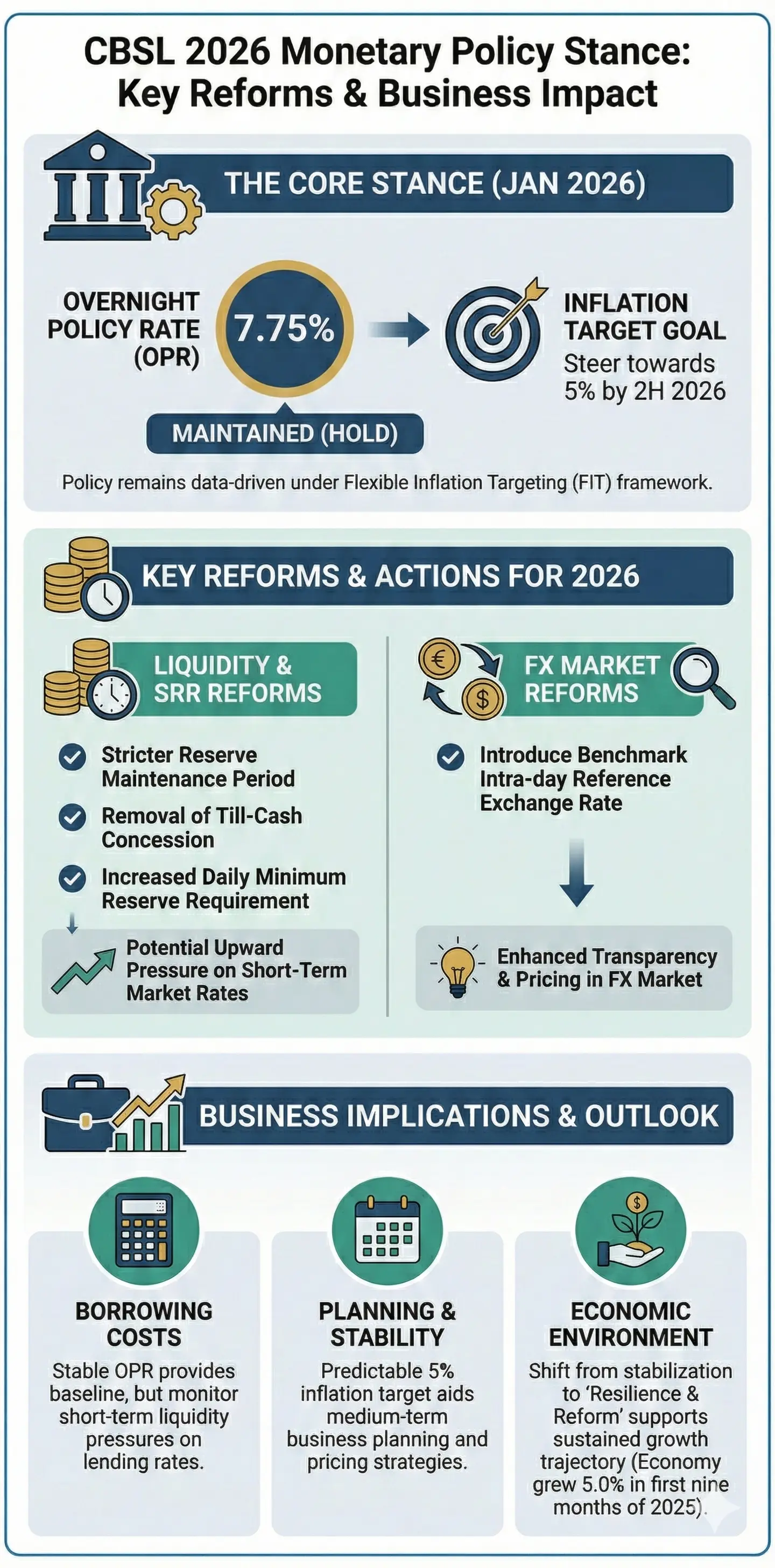 CBSL 2026 Monetary Policy Stance: Key Reforms & Business Impact

THE CORE STANCE (JAN 2026)

OVERNIGHT POLICY RATE (OPR)

7.75%

MAINTAINED (HOLD)

INFLATION TARGET GOAL
Steer towards 5% by 2H 2026

Policy remains data-driven under Flexible Inflation Targeting (FIT) framework.

KEY REFORMS & ACTIONS FOR 2026

LIQUIDITY & SRR REFORMS

Stricter Reserve Maintenance Period

Removal of Till-Cash Concession

Increased Daily Minimum Reserve Requirement

Potential Upward Pressure on Short-Term Market Rates

FX MARKET REFORMS

Introduce Benchmark Intra-day Reference Exchange Rate

Enhanced Transparency & Pricing in FX Market

BUSINESS IMPLICATIONS & OUTLOOK

BORROWING COSTS
Stable OPR provides baseline, but monitor short-term liquidity pressures on lending rates.

PLANNING & STABILITY
Predictable 5% inflation target aids medium-term business planning and pricing strategies.

ECONOMIC ENVIRONMENT
Shift from stabilization to 'Resilience & Reform' supports sustained growth trajectory (Economy grew 5.0% in first nine months of 2025).