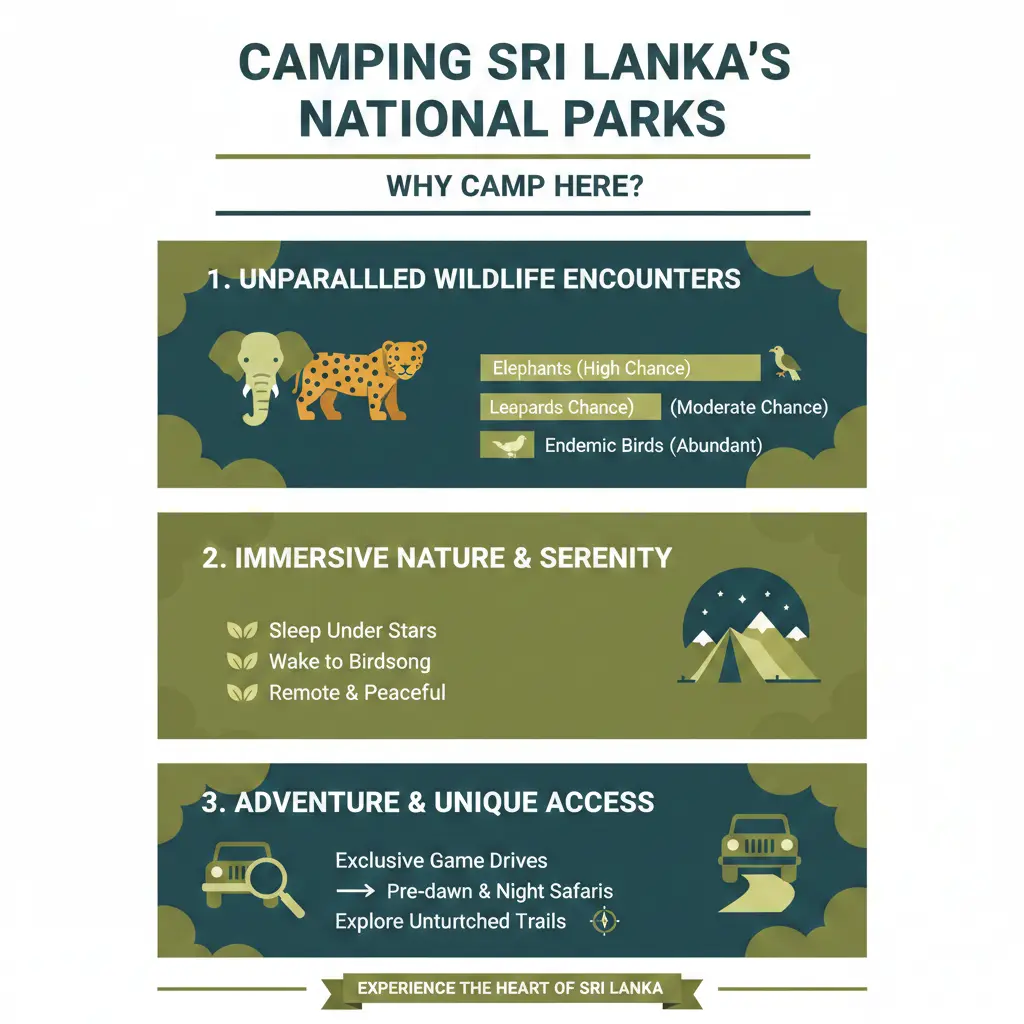 CAMPING SRI LANKA'S NATIONAL PARKS

WHY CAMP HERE?

1. UNPARALLLED WILDLIFE ENCOUNTERS

Elephants (High Chance)
Leapards Chance) (Moderate Chance)
Endemic Birds (Abundant)

2. IMMERSIVE NATURE & SERENITY

Sleep Under Stars
Wake to Birdsong
Remote & Peaceful

3. ADVENTURE & UNIQUE ACCESS

Exclusive Game Drives
→ Pre-dawn & Night Safaris
Explore Unturtched Trails

EXPERIENCE THE HEART OF SRI LANKA