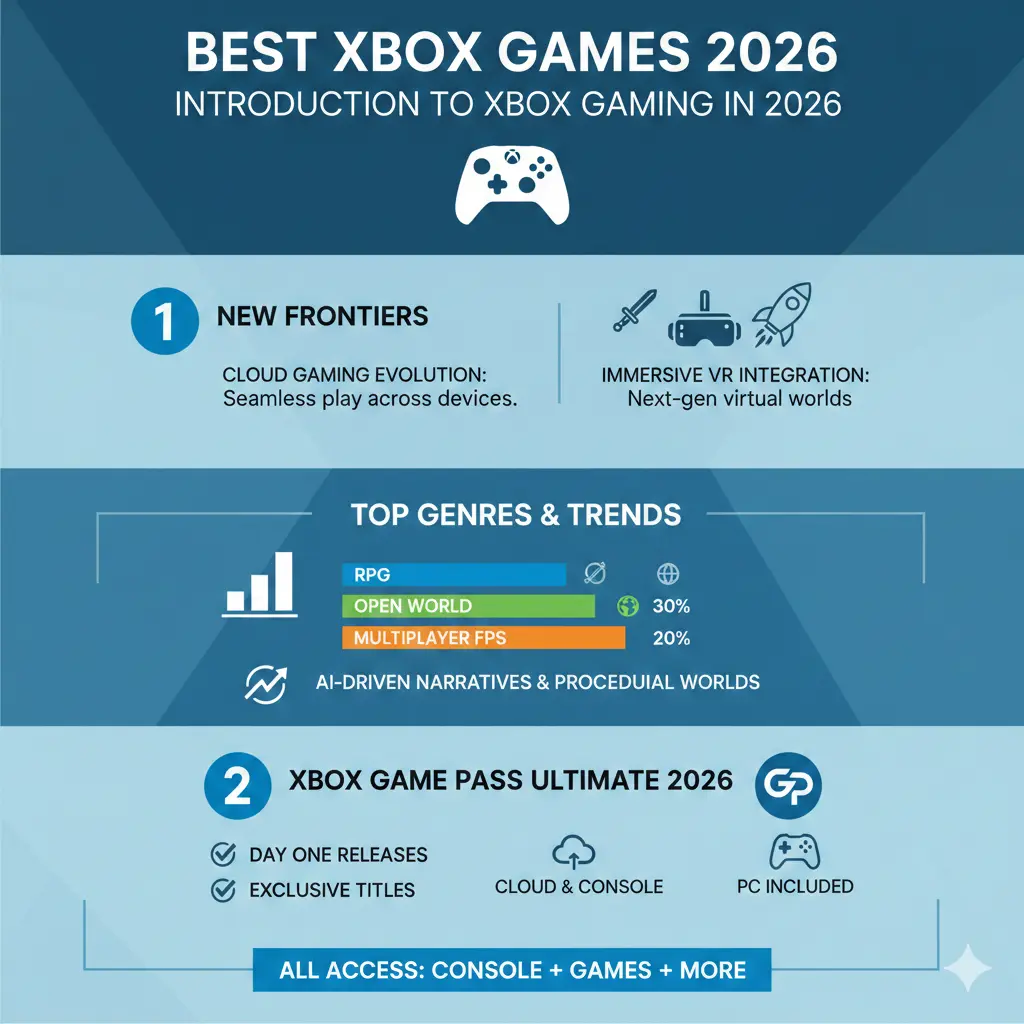 BEST XBOX GAMES 2026
INTRODUCTION TO XBOX GAMING IN 2026

1 NEW FRONTIERS

CLOUD GAMING EVOLUTION: Seamless play across devices.

IMMERSIVE VR INTEGRATION: Next-gen virtual worlds

TOP GENRES & TRENDS

RPG

OPEN WORLD 30%

MULTIPLAYER FPS 20%

AI-DRIVEN NARRATIVES & PROCEDUIAL WORLDS

2 XBOX GAME PASS ULTIMATE 2026

GP

DAY ONE RELEASES
EXCLUSIVE TITLES

CLOUD & CONSOLE

PC INCLUDED

ALL ACCESS: CONSOLE + GAMES + MORE