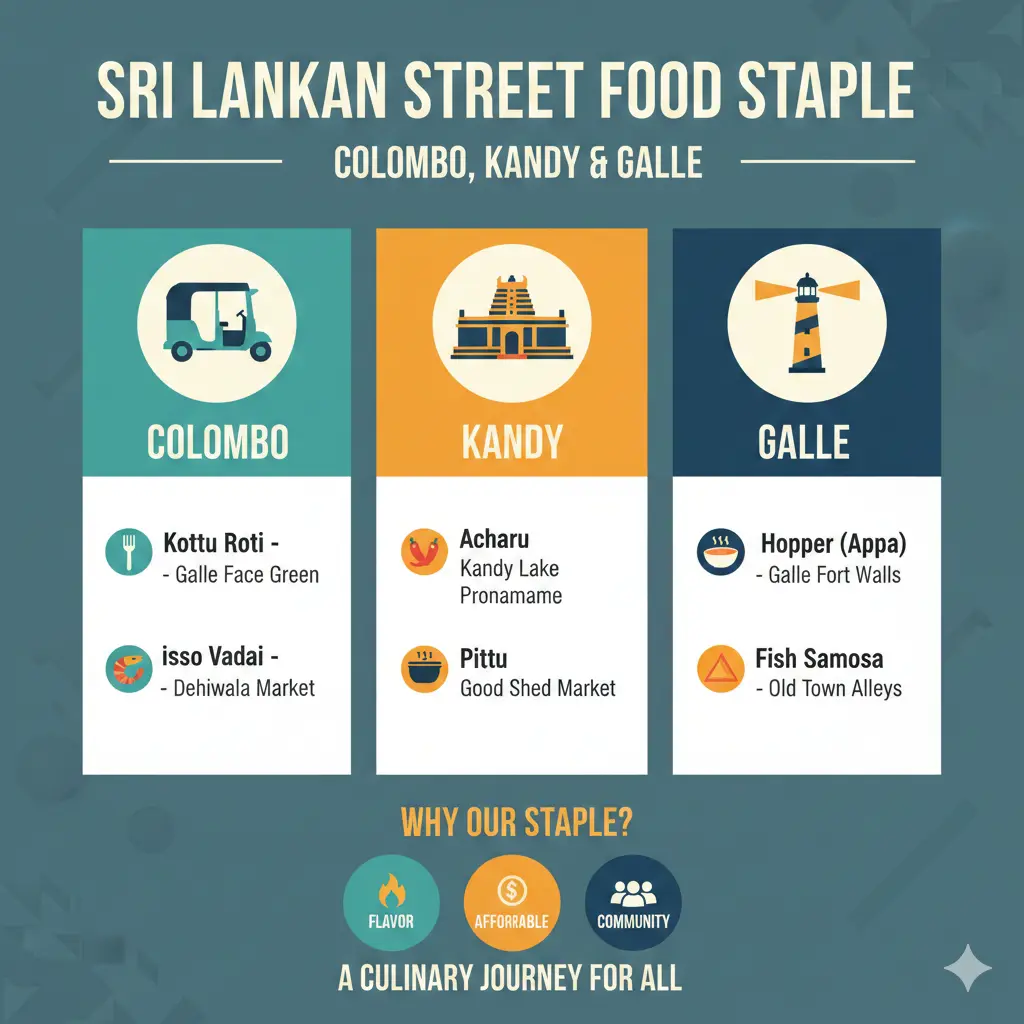 SRI LANKAN STREET FOOD STAPLE

COLOMBO, KANDY & GALLE

COLOMBO

Kottu Roti -
- Galle Face Green

isso Vadai -
- Dehiwala Market

KANDY

Acharu
Kandy Lake Pronamame

Pittu
Good Shed Market

GALLE

Hopper (Appa)
- Galle Fort Walls

Fish Samosa
- Old Town Alleys

WHY OUR STAPLE?

FLAVOR

AFFORRABLE

COMMUNITY

A CULINARY JOURNEY FOR ALL