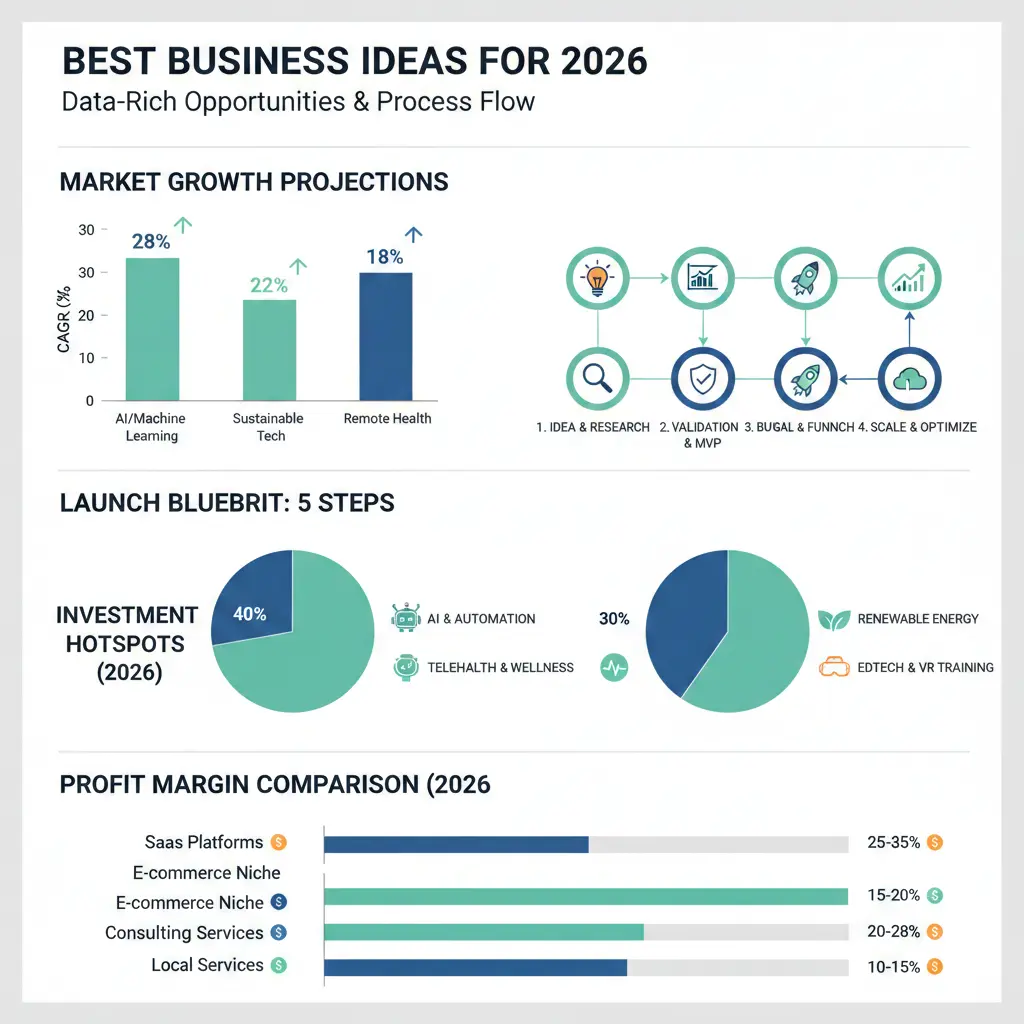 BEST BUSINESS IDEAS FOR 2026
Data-Rich Opportunities & Process Flow

MARKET GROWTH PROJECTIONS

CAGR (%

30
30
20
10
0

28%
22%
18%

AI/Machine Learning
Sustainable Tech
Remote Health

1. IDEA & RESEARCH
2. VALIDATION & MVP
3. BUGAL & FUNNCH
4. SCALE & OPTIMIZE

LAUNCH BLUEBRIT: 5 STEPS

INVESTMENT HOTSPOTS (2026)

40%
AI & AUTOMATION
TELEHEALTH & WELLNESS
30%
RENEWABLE ENERGY
EDTECH & VR TRAINING

PROFIT MARGIN COMPARISON (2026

Saas Platforms $
E-commerce Niche
E-commerce Niche $
Consulting Services $
Local Services $

25-35% $
15-20% $
20-28% $
10-15% $