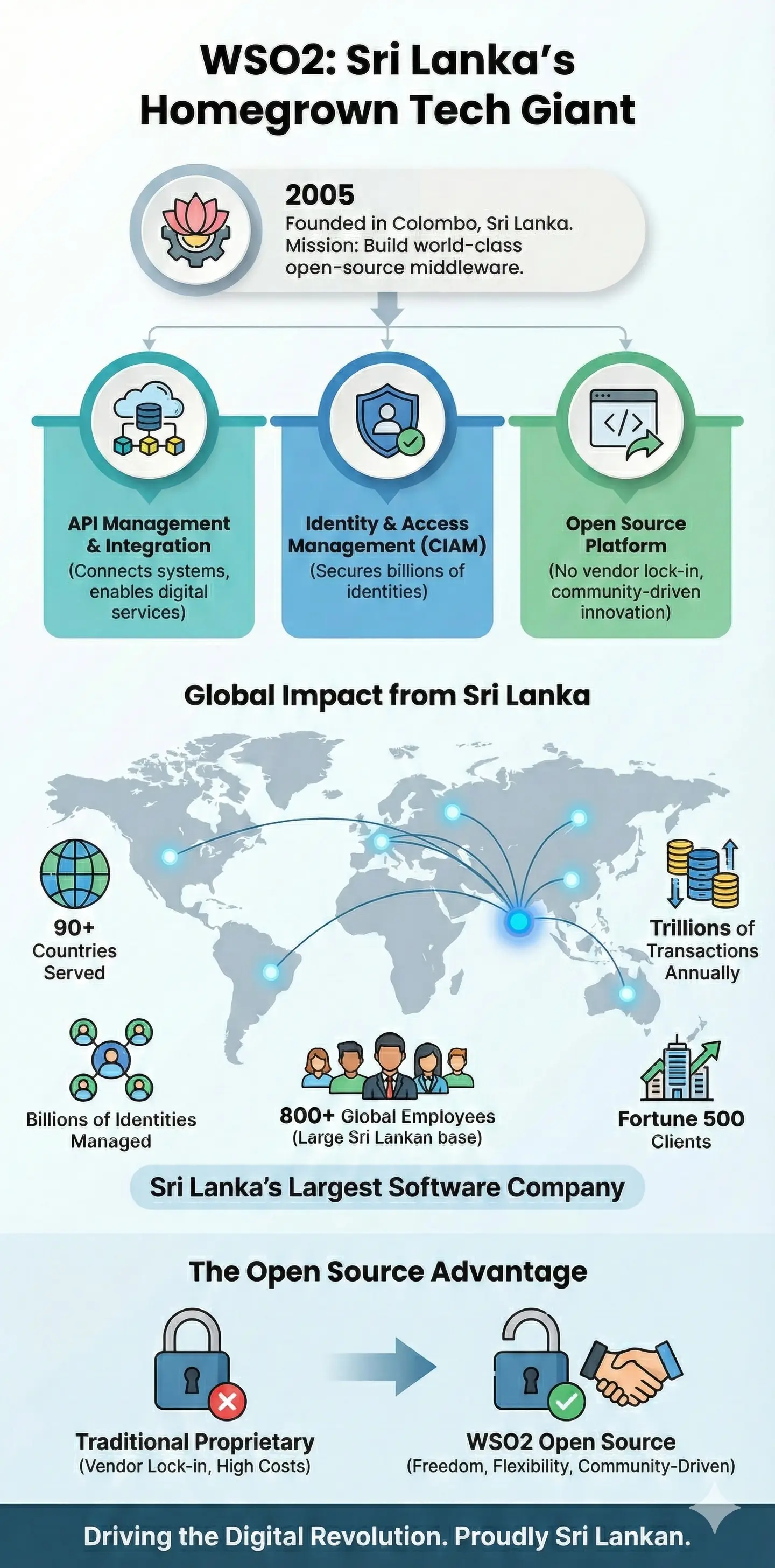 WSO2: Sri Lanka's Homegrown Tech Giant

2005
Founded in Colombo, Sri Lanka.
Mission: Build world-class open-source middleware.

API Management & Integration
(Connects systems, enables digital services)

Identity & Access Management (CIAM)
(Secures billions of identities)

Open Source Platform
(No vendor lock-in, community-driven innovation)

Global Impact from Sri Lanka

90+
Countries Served

Trillions of Transactions Annually

Billions of Identities Managed

800+ Global Employees
(Large Sri Lankan base)

Fortune 500
Clients

Sri Lanka's Largest Software Company

The Open Source Advantage

Traditional Proprietary
(Vendor Lock-in, High Costs)

WSO2 Open Source
(Freedom, Flexibility, Community-Driven)

Driving the Digital Revolution. Proudly Sri Lankan.