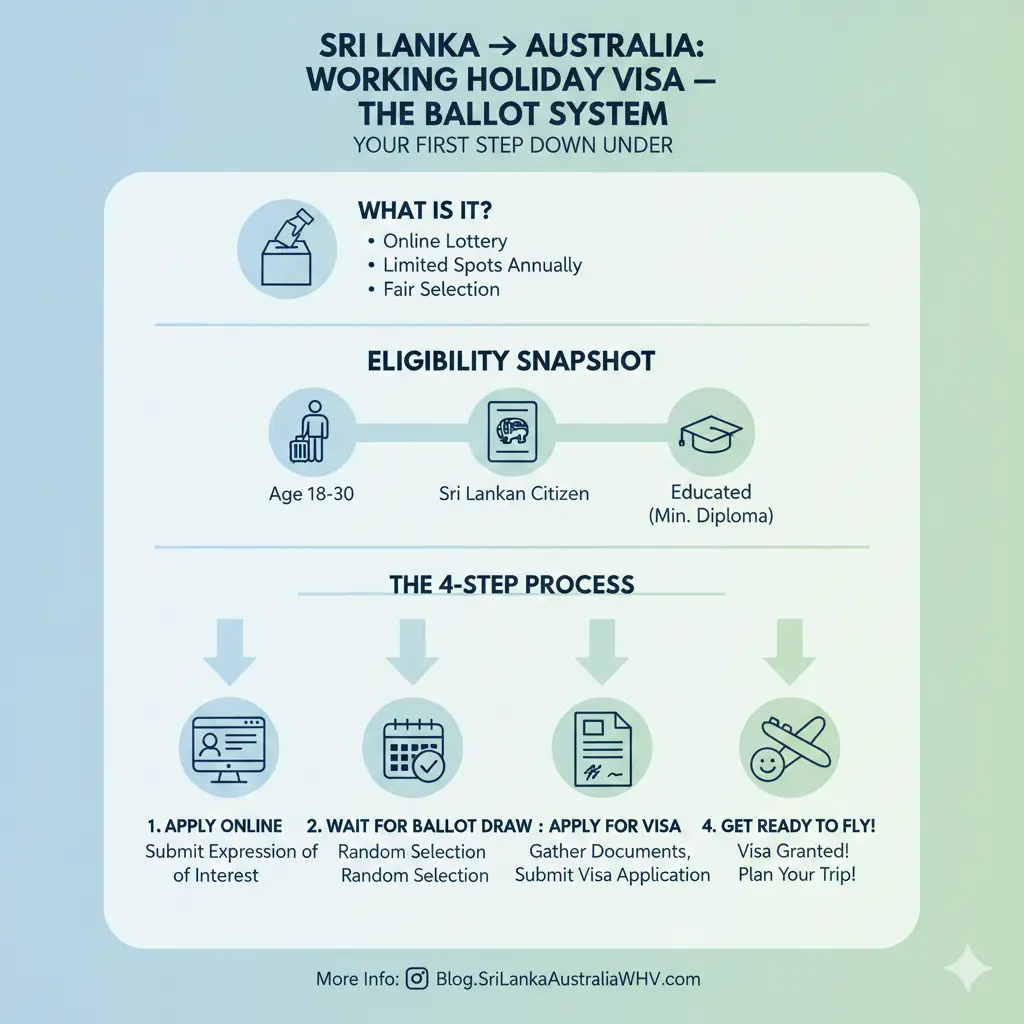 SRI LANKA → AUSTRALIA: WORKING HOLIDAY VISA – THE BALLOT SYSTEM
YOUR FIRST STEP DOWN UNDER

WHAT IS IT?
• Online Lottery
• Limited Spots Annually
• Fair Selection

ELIGIBILITY SNAPSHOT

Age 18-30

Sri Lankan Citizen

Educated (Min. Diploma)

THE 4-STEP PROCESS

1. APPLY ONLINE
Submit Expression of of Interest

2. WAIT FOR BALLOT DRAW
Random Selection Random Selection

: APPLY FOR VISA
Gather Documents, Submit Visa Application

4. GET READY TO FLY!
Visa Granted! Plan Your Trip!

More Info: Blog.SriLankaAustraliaWHV.com