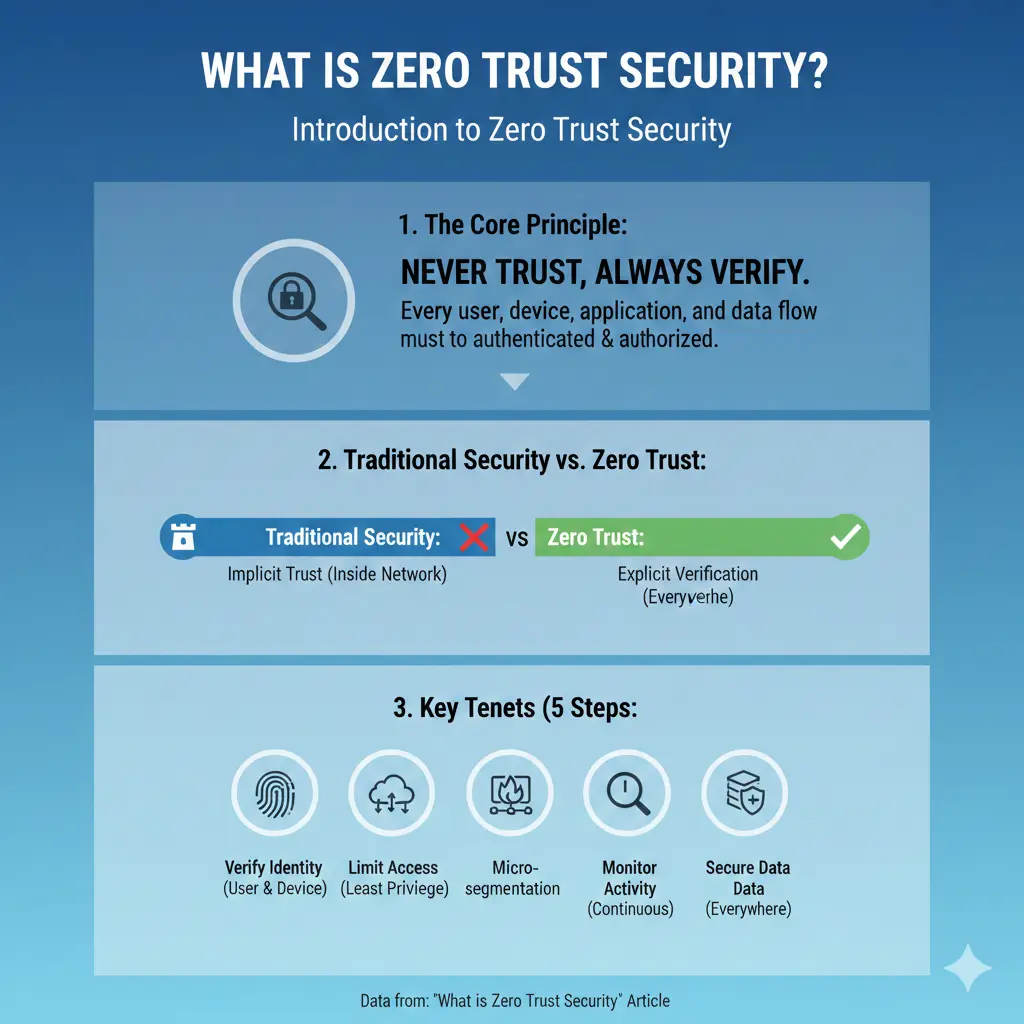 WHAT IS ZERO TRUST SECURITY?

Introduction to Zero Trust Security

1. The Core Principle:

NEVER TRUST, ALWAYS VERIFY.

Every user, device, application, and data flow must to authenticated & authorized.

2. Traditional Security vs. Zero Trust:

Traditional Security: vs Zero Trust:

Implicit Trust (Inside Network)

Explicit Verification (Everyverhe)

3. Key Tenets (5 Steps:

Verify Identity (User & Device)

Limit Access (Least Priviege)

Micro-segmentation

Monitor Activity (Continuous)

Secure Data Data (Everywhere)

Data from: "What is Zero Trust Security" Article