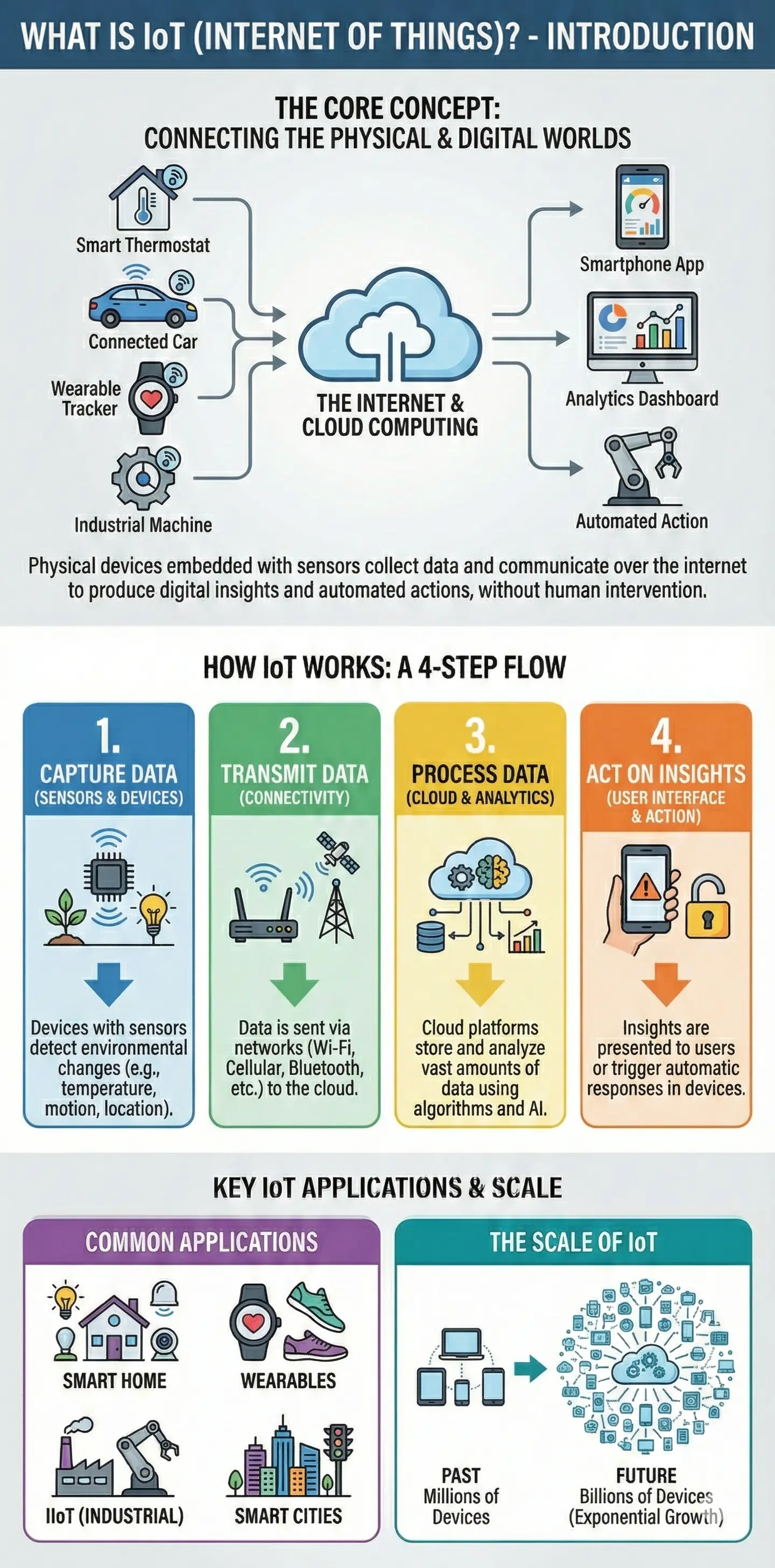 WHAT IS IoT (INTERNET OF THINGS)? - INTRODUCTION

THE CORE CONCEPT:
CONNECTING THE PHYSICAL & DIGITAL WORLDS

Smart Thermostat

Connected Car

Wearable Tracker

Industrial Machine

THE INTERNET & CLOUD COMPUTING

Smartphone App

Analytics Dashboard

Automated Action

Physical devices embedded with sensors collect data and communicate over the internet to produce digital insights and automated actions, without human intervention.

HOW IoT WORKS: A 4-STEP FLOW

1.
CAPTURE DATA
(SENSORS & DEVICES)

Devices with sensors detect environmental changes (e.g., temperature, motion, location).

2.
TRANSMIT DATA
(CONNECTIVITY)

Data is sent via networks (Wi-Fi, Cellular, Bluetooth, etc.) to the cloud.

3.
PROCESS DATA
(CLOUD & ANALYTICS)

Cloud platforms store and analyze vast amounts of data using algorithms and AI.

4.
ACT ON INSIGHTS
(USER INTERFACE & ACTION)

Insights are presented to users or trigger automatic responses in devices.

KEY IoT APPLICATIONS & SCALE

COMMON APPLICATIONS

SMART HOME

WEARABLES

IIoT (INDUSTRIAL)

SMART CITIES

THE SCALE OF IoT

PAST
Millions of Devices

FUTURE
Billions of Devices (Exponential Growth)