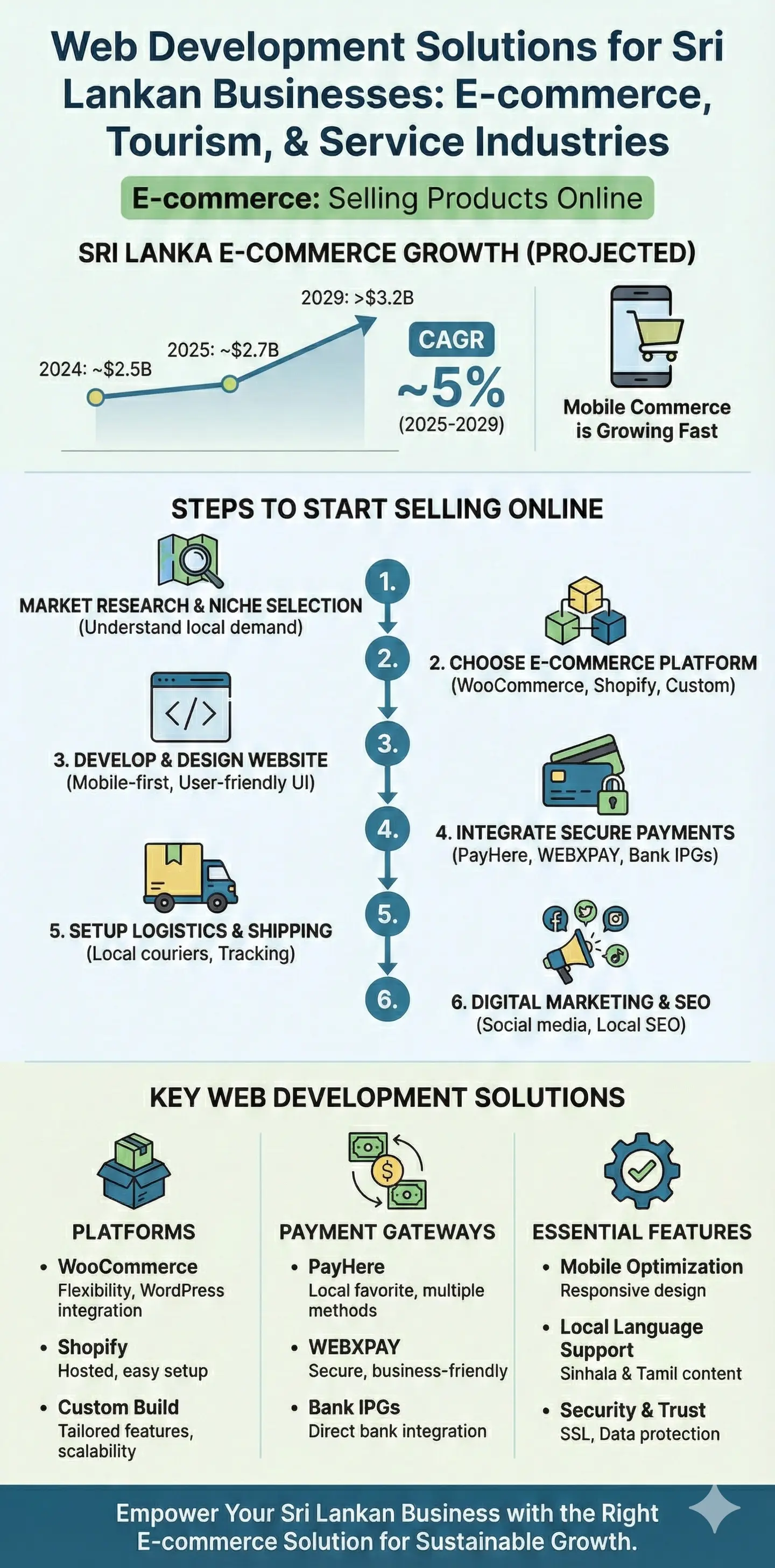 Web Development Solutions for Sri Lankan Businesses: E-commerce, Tourism, & Service Industries

E-commerce: Selling Products Online

SRI LANKA E-COMMERCE GROWTH (PROJECTED)

2024: ~$2.5B
2025: ~$2.7B
2029: >$3.2B

CAGR
~5%
(2025-2029)

Mobile Commerce is Growing Fast

STEPS TO START SELLING ONLINE

1.
MARKET RESEARCH & NICHE SELECTION
(Understand local demand)

2.
2. CHOOSE E-COMMERCE PLATFORM
(WooCommerce, Shopify, Custom)

3.
3. DEVELOP & DESIGN WEBSITE
(Mobile-first, User-friendly UI)

4.
4. INTEGRATE SECURE PAYMENTS
(PayHere, WEBXPAY, Bank IPGs)

5.
5. SETUP LOGISTICS & SHIPPING
(Local couriers, Tracking)

6.
6. DIGITAL MARKETING & SEO
(Social media, Local SEO)

KEY WEB DEVELOPMENT SOLUTIONS

PLATFORMS
• WooCommerce
Flexibility, WordPress integration
• Shopify
Hosted, easy setup
• Custom Build
Tailored features, scalability

PAYMENT GATEWAYS
• PayHere
Local favorite, multiple methods
• WEBXPAY
Secure, business-friendly
• Bank IPGs
Direct bank integration

ESSENTIAL FEATURES
• Mobile Optimization
Responsive design
• Local Language Support
Sinhala & Tamil content
• Security & Trust
SSL, Data protection

Empower Your Sri Lankan Business with the Right E-commerce Solution for Sustainable Growth.