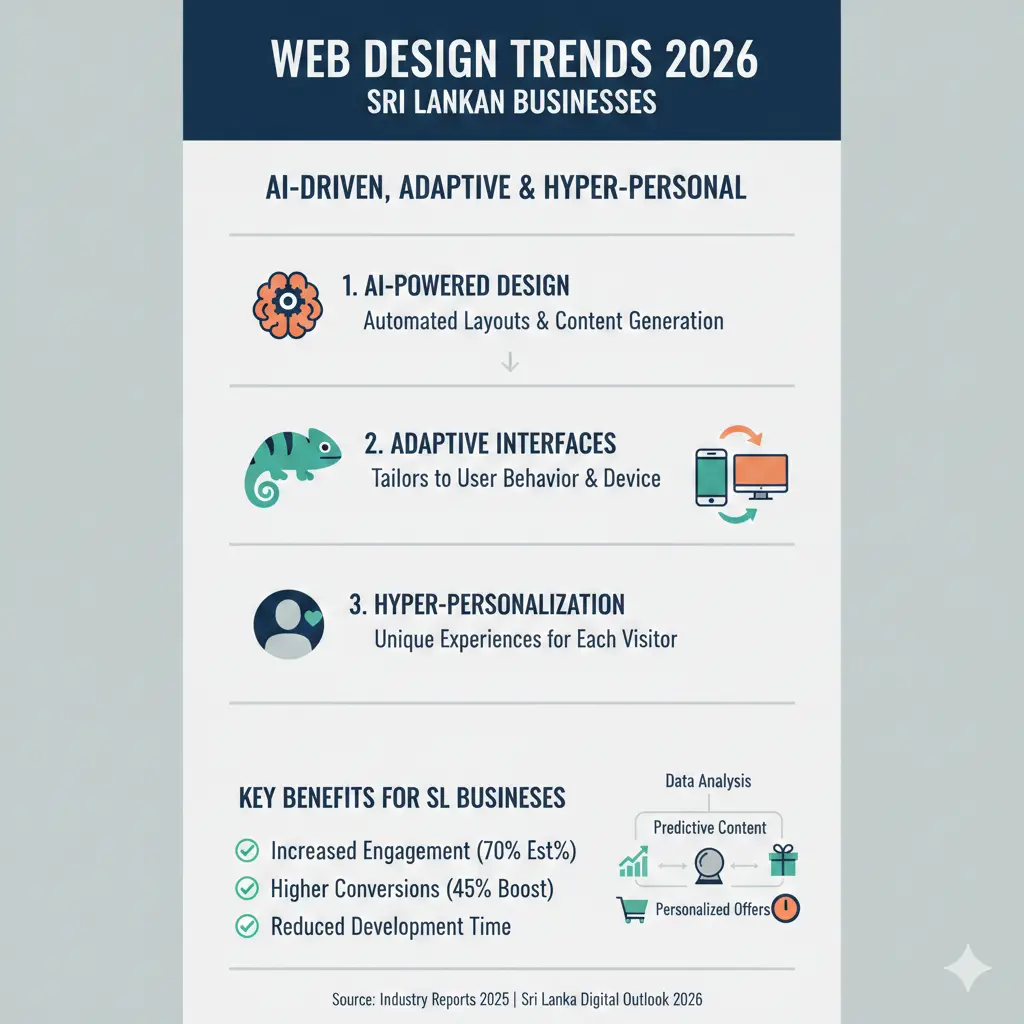 WEB DESIGN TRENDS 2026
SRI LANKAN BUSINESSES

AI-DRIVEN, ADAPTIVE & HYPER-PERSONAL

1. AI-POWERED DESIGN
Automated Layouts & Content Generation

2. ADAPTIVE INTERFACES
Tailors to User Behavior & Device

3. HYPER-PERSONALIZATION
Unique Experiences for Each Visitor

KEY BENEFITS FOR SL BUSINESSES
Increased Engagement (70% Est%)
Higher Conversions (45% Boost)
Reduced Development Time

Data Analysis
Predictive Content
Personalized Offers

Source: Industry Reports 2025 | Sri Lanka Digital Outlook 2026