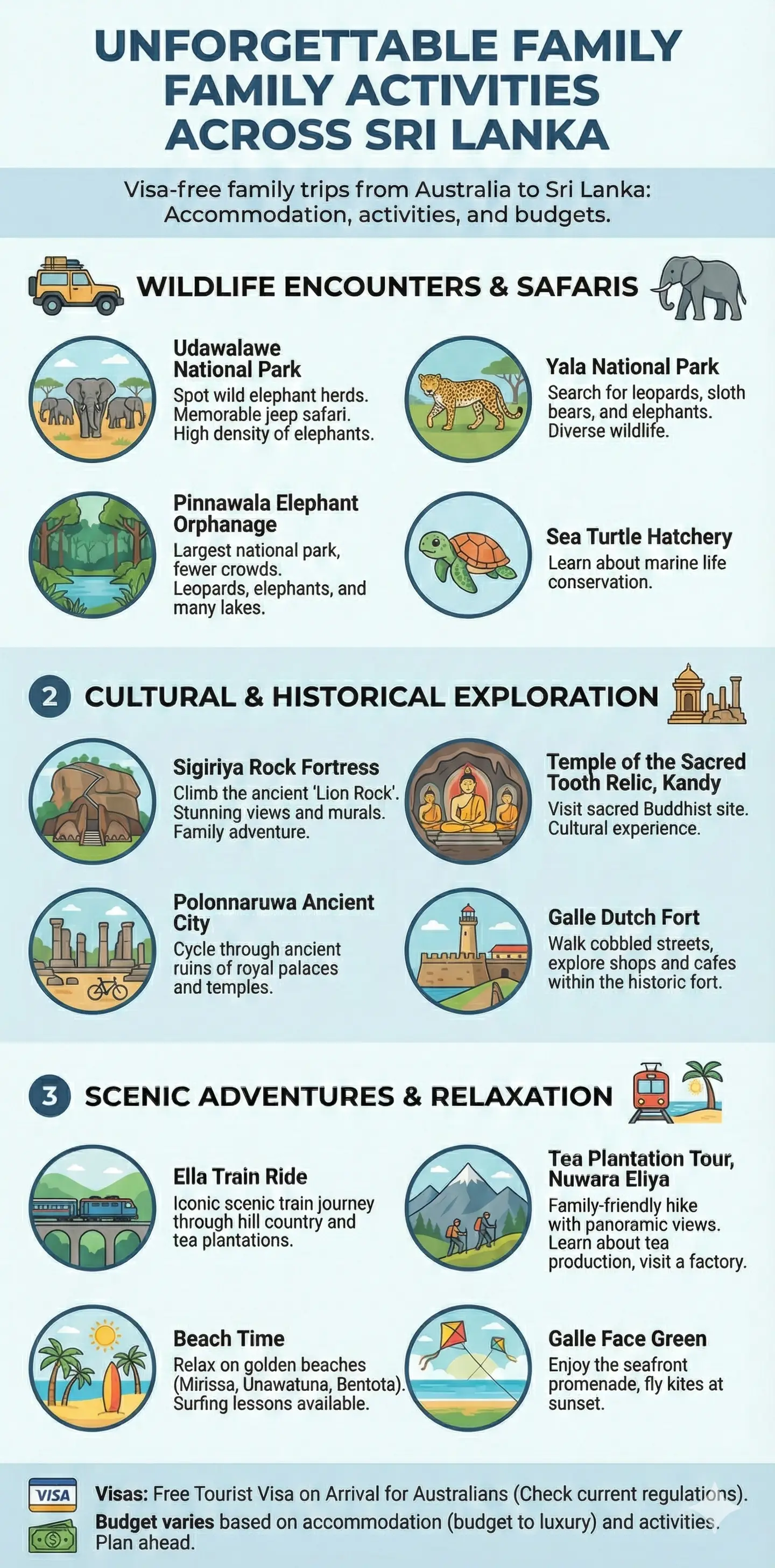 UNFORGETTABLE FAMILY FAMILY ACTIVITIES ACROSS SRI LANKA

Visa-free family trips from Australia to Sri Lanka: Accommodation, activities, and budgets.

WILDLIFE ENCOUNTERS & SAFARIS

Udawalawe National Park
Spot wild elephant herds. Memorable jeep safari. High density of elephants.

Yala National Park
Search for leopards, sloth bears, and elephants. Diverse wildlife.

Pinnawala Elephant Orphanage
Largest national park, fewer crowds. Leopards, elephants, and many lakes.

Sea Turtle Hatchery
Learn about marine life conservation.

2 CULTURAL & HISTORICAL EXPLORATION

Sigiriya Rock Fortress
Climb the ancient 'Lion Rock'. Stunning views and murals. Family adventure.

Temple of the Sacred Tooth Relic, Kandy
Visit sacred Buddhist site. Cultural experience.

Polonnaruwa Ancient City
Cycle through ancient ruins of royal palaces and temples.

Galle Dutch Fort
Walk cobbled streets, explore shops and cafes within the historic fort.

3 SCENIC ADVENTURES & RELAXATION

Ella Train Ride
Iconic scenic train journey through hill country and tea plantations.

Tea Plantation Tour, Nuwara Eliya
Family-friendly hike with panoramic views. Learn about tea production, visit a factory.

Beach Time
Relax on golden beaches (Mirissa, Unawatuna, Bentota). Surfing lessons available.

Galle Face Green
Enjoy the seafront promenade, fly kites at sunset.

VISA Visas: Free Tourist Visa on Arrival for Australians (Check current regulations).
Budget varies based on accommodation (budget to luxury) and activities. Plan ahead.