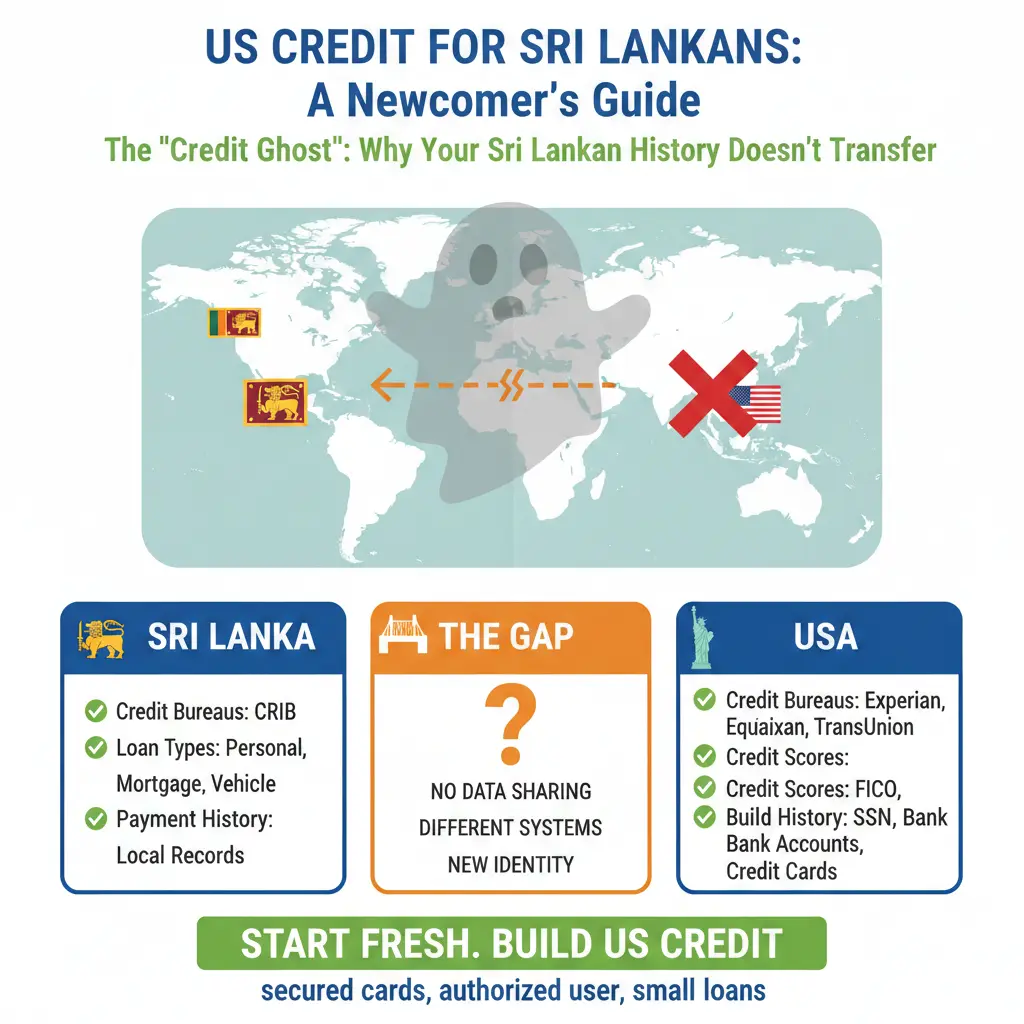 US CREDIT FOR SRI LANKANS:
A Newcomer's Guide

The "Credit Ghost": Why Your Sri Lankan History Doesn't Transfer

SRI LANKA

Credit Bureaus: CRIB
Loan Types: Personal, Mortgage, Vehicle
Payment History: Local Records

THE GAP

?

NO DATA SHARING
DIFFERENT SYSTEMS
NEW IDENTITY

USA

Credit Bureaus: Experian, Equaixan, TransUnion
Credit Scores:
Credit Scores: FICO,
Build History: SSN, Bank Bank Accounts, Credit Cards

START FRESH. BUILD US CREDIT

secured cards, authorized user, small loans