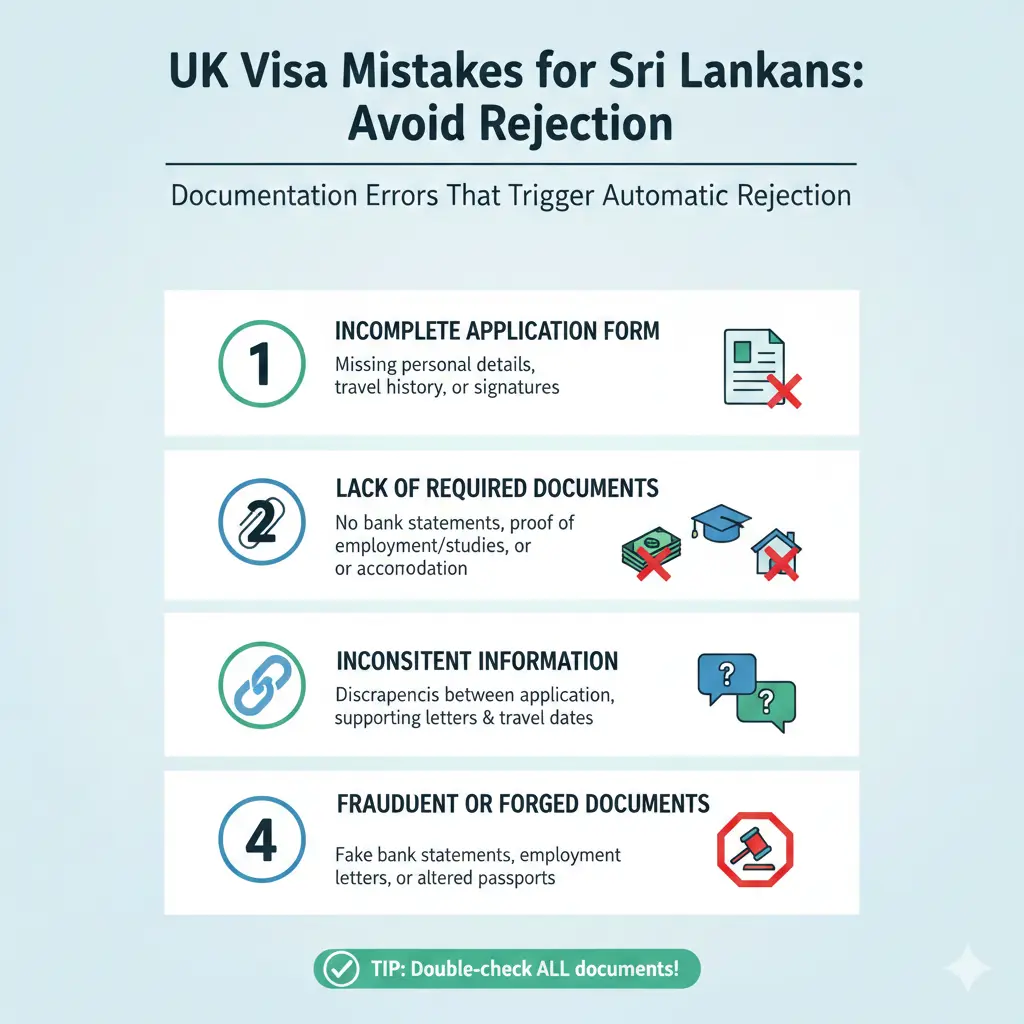 UK Visa Mistakes for Sri Lankans: Avoid Rejection

Documentation Errors That Trigger Automatic Rejection

1

INCOMPLETE APPLICATION FORM

Missing personal details, travel history, or signatures

2

LACK OF REQUIRED DOCUMENTS

No bank statements, proof of employment/studies, or or acconodation

INCONSITENT INFORMATION

Discrapencis between application, supporting letters & travel dates

?

?

4

FRAUDUENT OR FORGED DOCUMENTS

Fake bank statements, employment letters, or altered passports

TIP: Double-check ALL documents!