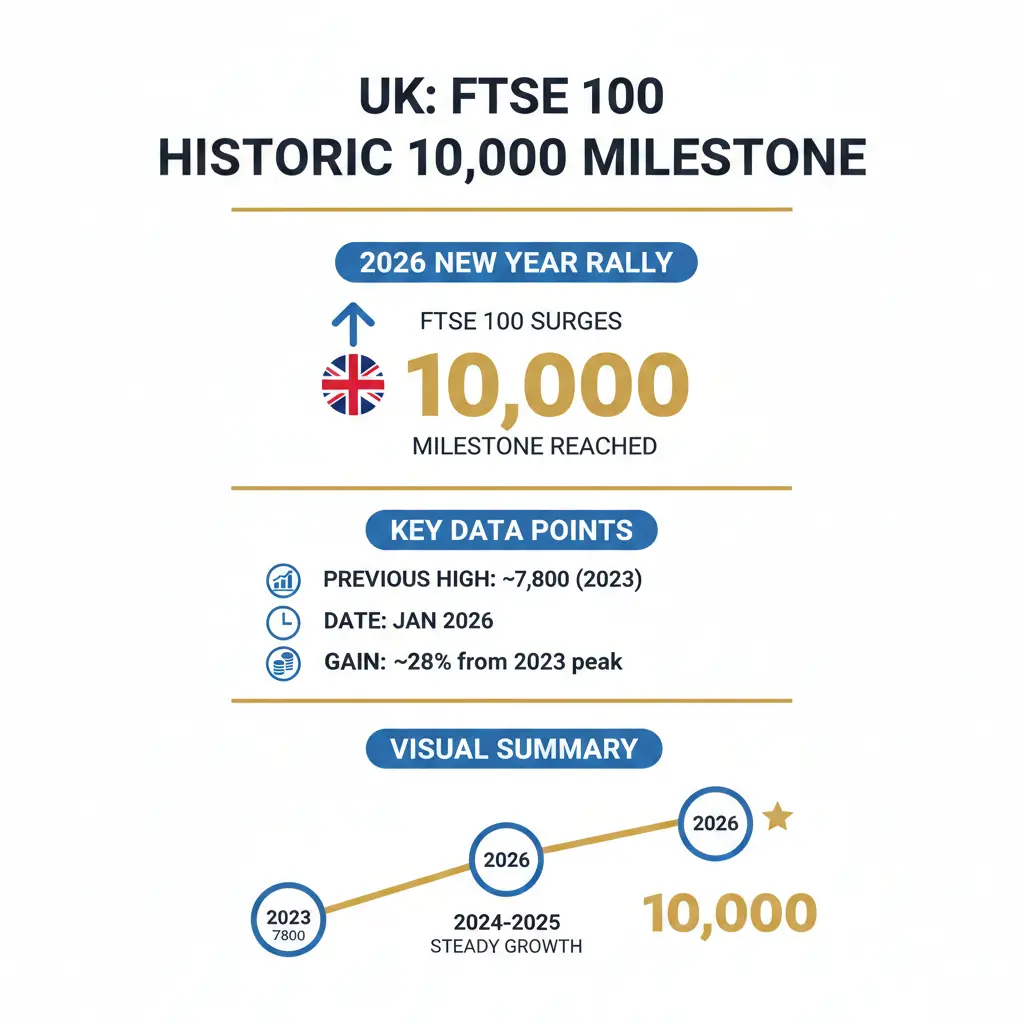 UK: FTSE 100
HISTORIC 10,000 MILESTONE

2026 NEW YEAR RALLY

FTSE 100 SURGES
10,000
MILESTONE REACHED

KEY DATA POINTS

PREVIOUS HIGH: ~7,800 (2023)
DATE: JAN 2026
GAIN: ~28% from 2023 peak

VISUAL SUMMARY

2023
7800
2026
2024-2025
STEADY GROWTH
2026
10,000