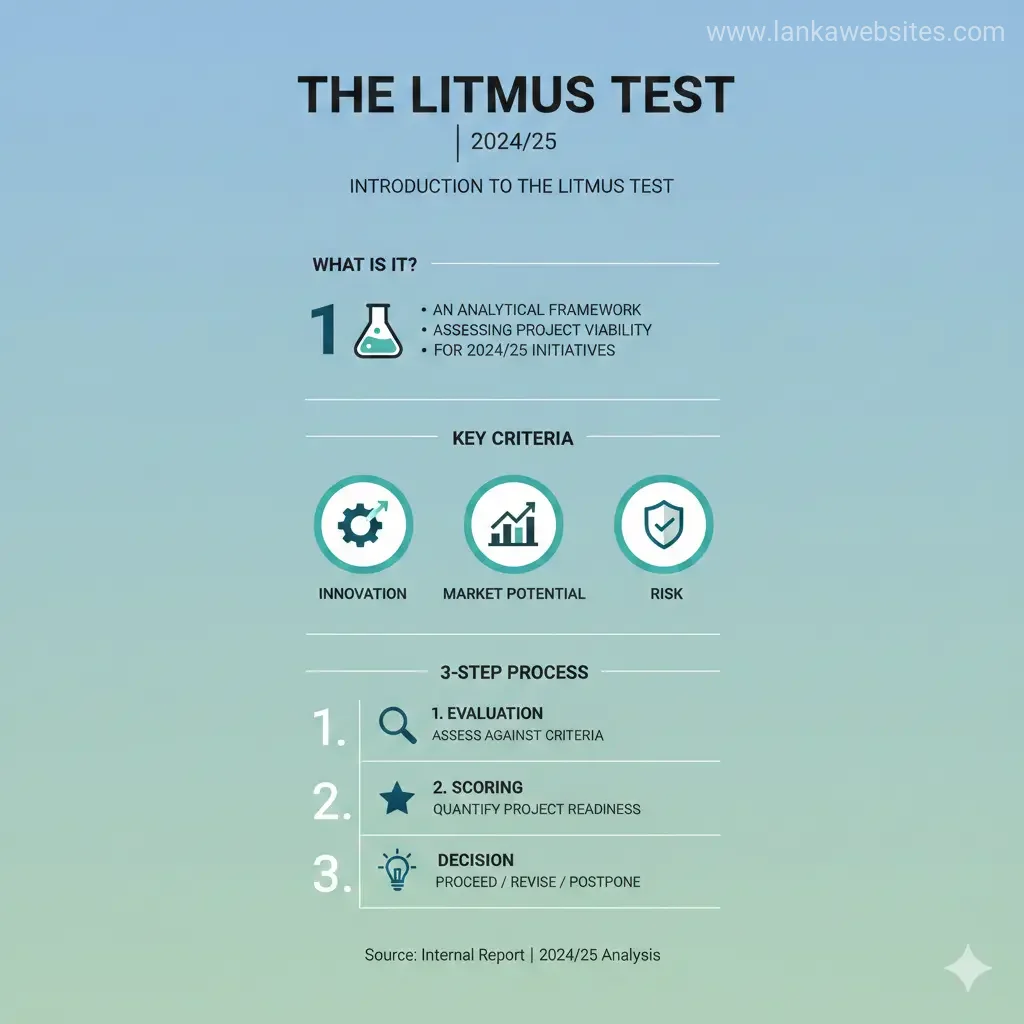 www.lankawebsites.com

THE LITMUS TEST

2024/25

INTRODUCTION TO THE LITMUS TEST

WHAT IS IT?

1

• AN ANALYTICAL FRAMEWORK
• ASSESSING PROJECT VIABILITY
• FOR 2024/25 INITIATIVES

KEY CRITERIA

INNOVATION

MARKET POTENTIAL

RISK

3-STEP PROCESS

1. 1. EVALUATION
ASSESS AGAINST CRITERIA

2. 2. SCORING
QUANTIFY PROJECT READINESS

3. DECISION
PROCEED / REVISE / POSTPONE

Source: Internal Report | 2024/25 Analysis