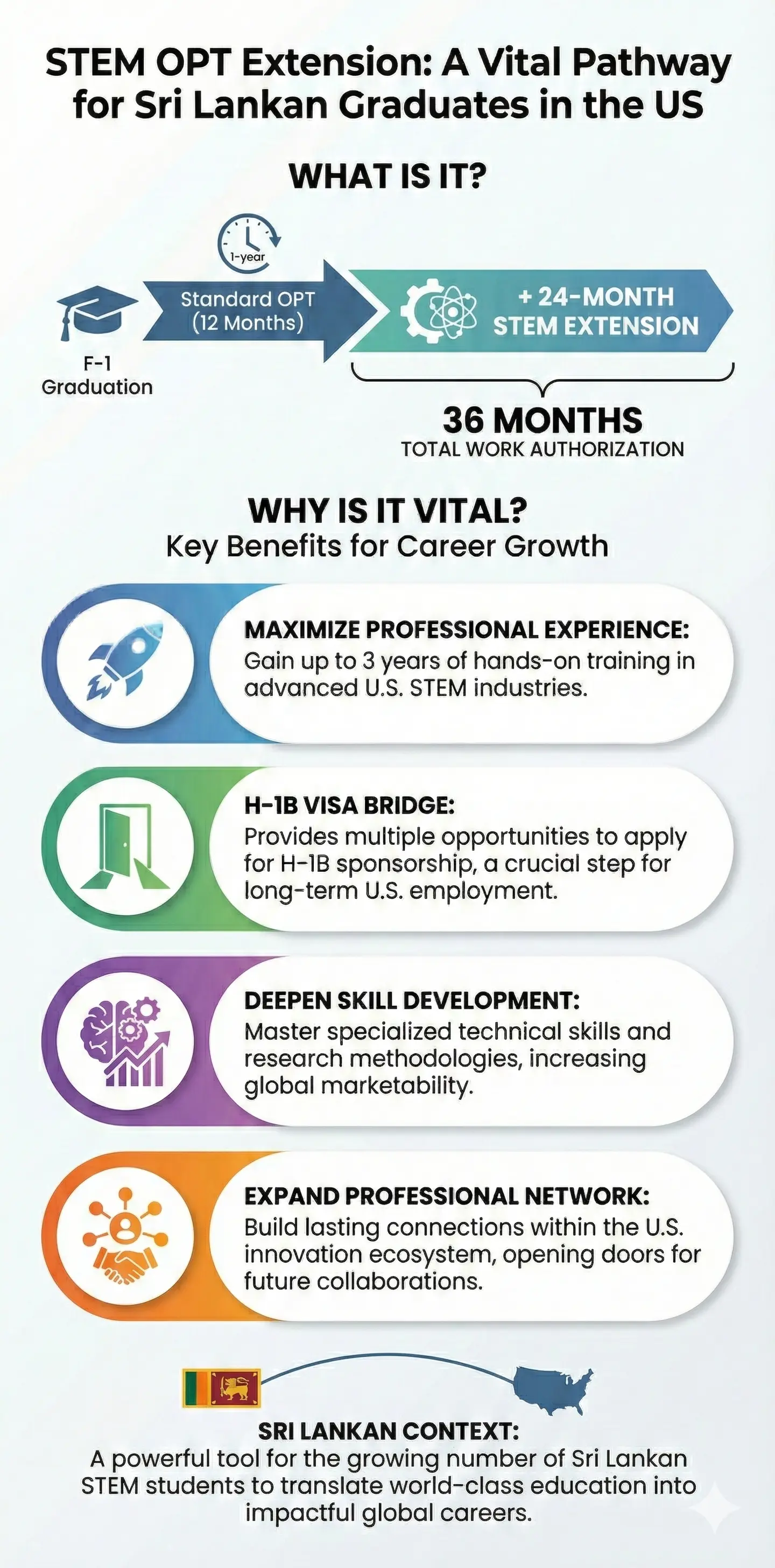 STEM OPT Extension: A Vital Pathway for Sri Lankan Graduates in the US

WHAT IS IT?

1-year

F-1 Graduation

Standard OPT (12 Months)

+ 24-MONTH STEM EXTENSION

36 MONTHS
TOTAL WORK AUTHORIZATION

WHY IS IT VITAL?
Key Benefits for Career Growth

MAXIMIZE PROFESSIONAL EXPERIENCE:
Gain up to 3 years of hands-on training in advanced U.S. STEM industries.

H-1B VISA BRIDGE:
Provides multiple opportunities to apply for H-1B sponsorship, a crucial step for long-term U.S. employment.

DEEPEN SKILL DEVELOPMENT:
Master specialized technical skills and research methodologies, increasing global marketability.

EXPAND PROFESSIONAL NETWORK:
Build lasting connections within the U.S. innovation ecosystem, opening doors for future collaborations.

SRI LANKAN CONTEXT:
A powerful tool for the growing number of Sri Lankan STEM students to translate world-class education into impactful global careers.