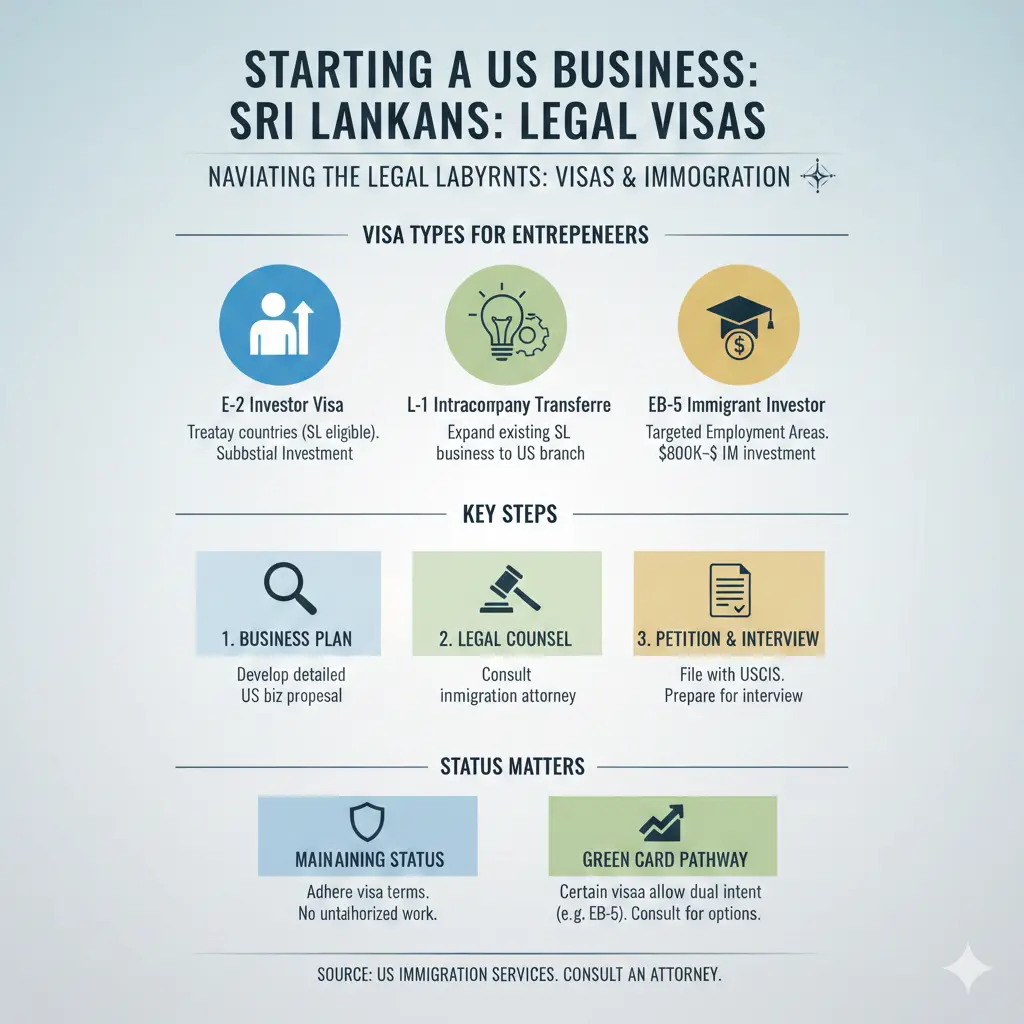 STARTING A US BUSINESS: SRI LANKANS: LEGAL VISAS

NAVIATING THE LEGAL LABYRNTS: VISAS & IMMOGRATION

VISA TYPES FOR ENTREPENEERS

E-2 Investor Visa
Treatay countries (SL eligible). Subbstial Investment

L-1 Intracompany Transferre
Expand existing SL business to US branch

EB-5 Immigrant Investor
Targeted Employment Areas. $800K-$ IM investment

KEY STEPS

1. BUSINESS PLAN
Develop detailed US biz propesal

2. LEGAL COUNSEL
Consult inmigration attorney

3. PETITION & INTERVIEW
File with USCIS. Prepare for interview

STATUS MATTERS

MAINAINING STATUS
Adhere visa terms. No untalhorized work.

GREEN CARD PATHWAY
Certain visaa allow dual intent (e.g. EB-5). Consult for options.

SOURCE: US IMMIGRATION SERVICES. CONSULT AN ATTORNEY.