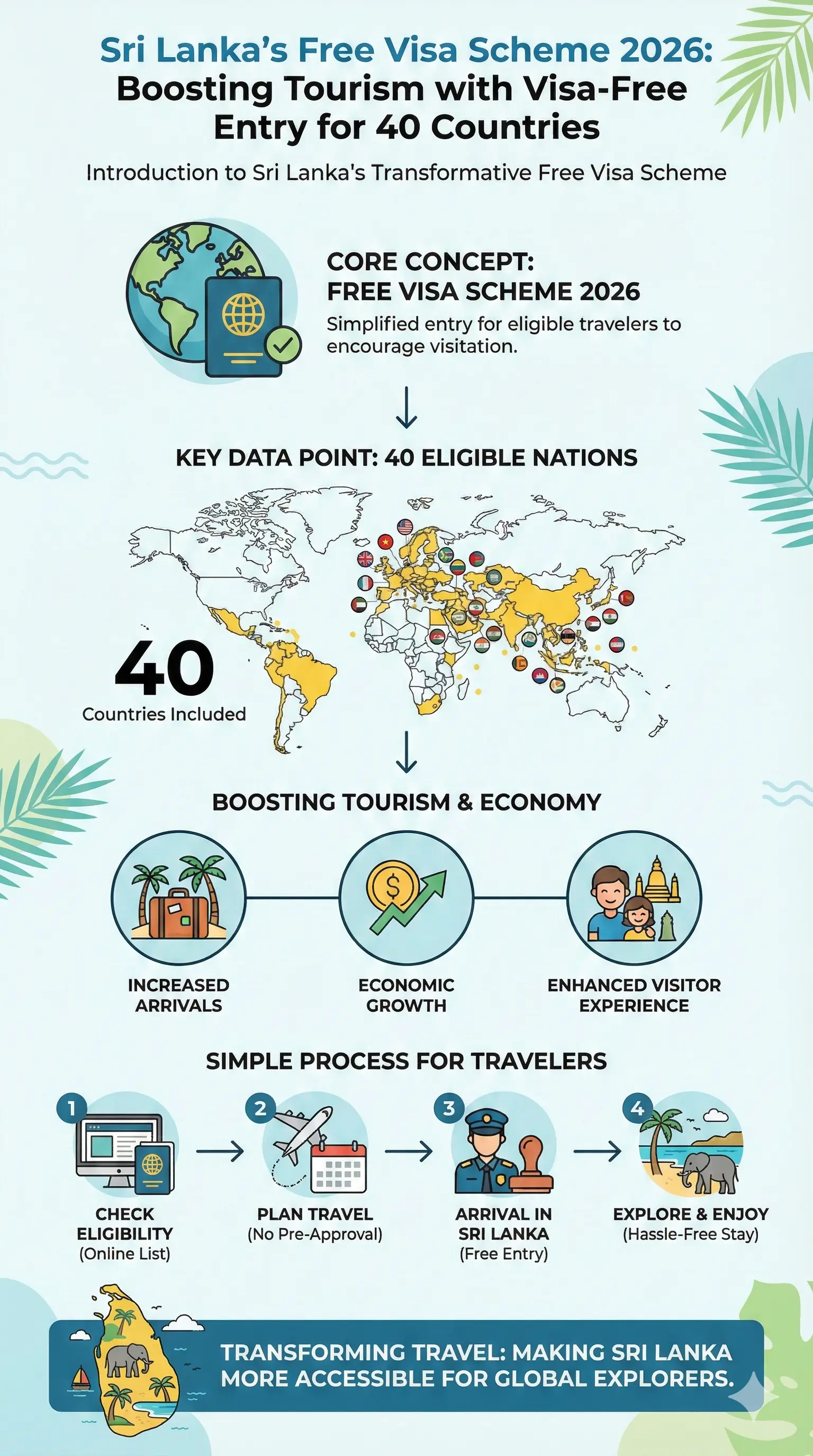 Sri Lanka's Free Visa Scheme 2026: Boosting Tourism with Visa-Free Entry for 40 Countries

Introduction to Sri Lanka's Transformative Free Visa Scheme

CORE CONCEPT: FREE VISA SCHEME 2026

Simplified entry for eligible travelers to encourage visitation.

KEY DATA POINT: 40 ELIGIBLE NATIONS

40

Countries Included

BOOSTING TOURISM & ECONOMY

INCREASED ARRIVALS

ECONOMIC GROWTH

ENHANCED VISITOR EXPERIENCE

SIMPLE PROCESS FOR TRAVELERS

1

CHECK ELIGIBILITY (Online List)

2

PLAN TRAVEL (No Pre-Approval)

3

ARRIVAL IN SRI LANKA (Free Entry)

4

EXPLORE & ENJOY (Hassle-Free Stay)

TRANSFORMING TRAVEL: MAKING SRI LANKA MORE ACCESSIBLE FOR GLOBAL EXPLORERS.