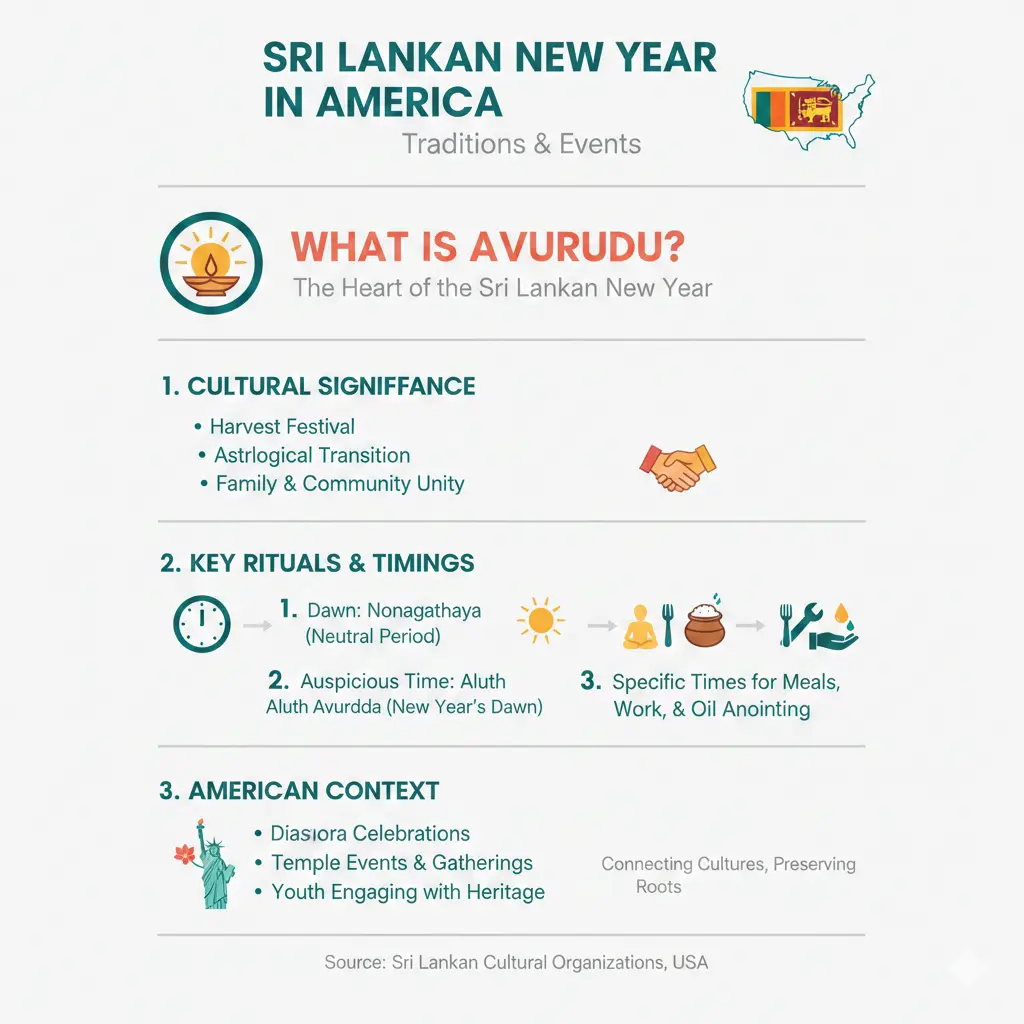 SRI LANKAN NEW YEAR IN AMERICA

Traditions & Events

WHAT IS AVURUDU?

The Heart of the Sri Lankan New Year

1. CULTURAL SIGNIFFANCE

• Harvest Festival
• Astrlogical Transition
• Family & Community Unity

2. KEY RITUALS & TIMINGS

1. Dawn: Nonagathaya (Neutral Period)

2. Auspicious Time: Aluth Aluth Avurdda (New Year's Dawn)

3. Specific Times for Meals, Work, & Oil Anointing

3. AMERICAN CONTEXT

• Diasiora Celebrations
• Temple Events & Gatherings
• Youth Engaging with Heritage

Connecting Cultures, Preserving Roots

Source: Sri Lankan Cultural Organizations, USA